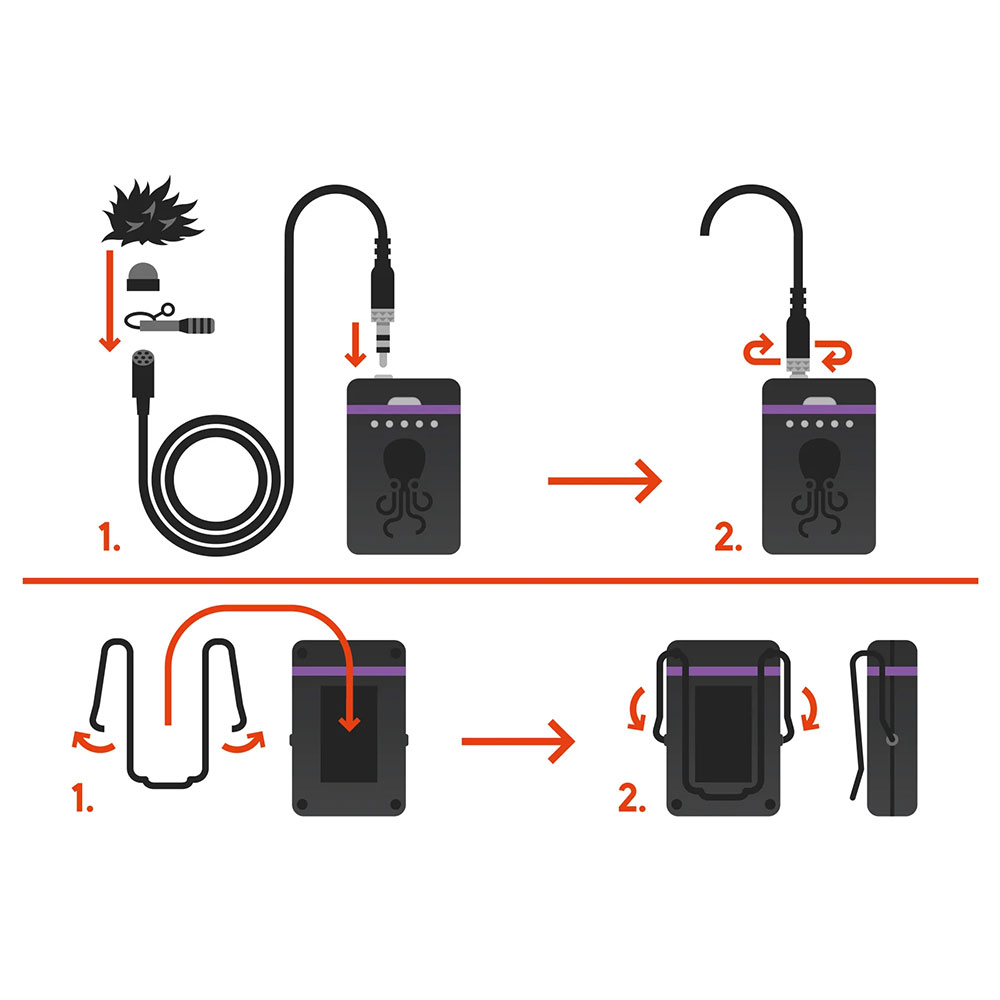 1.

2.

1.

2.