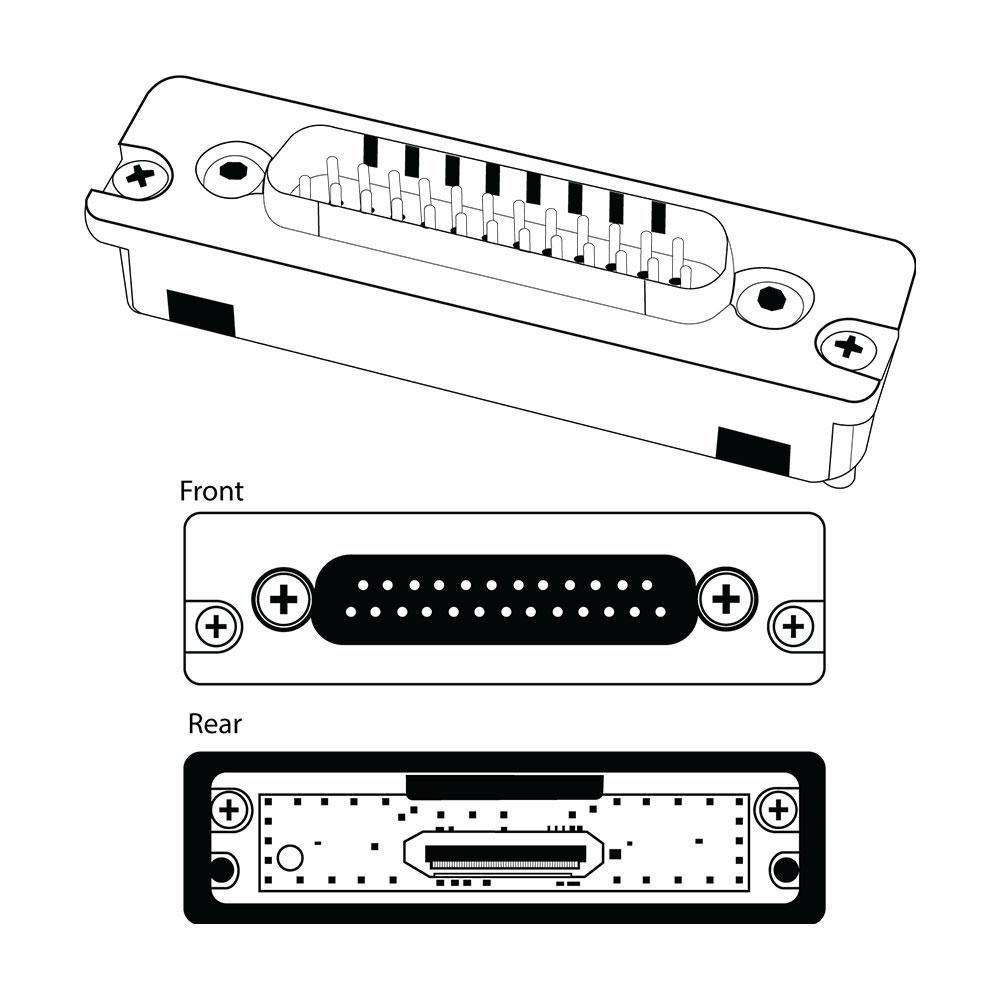 Front

Rear