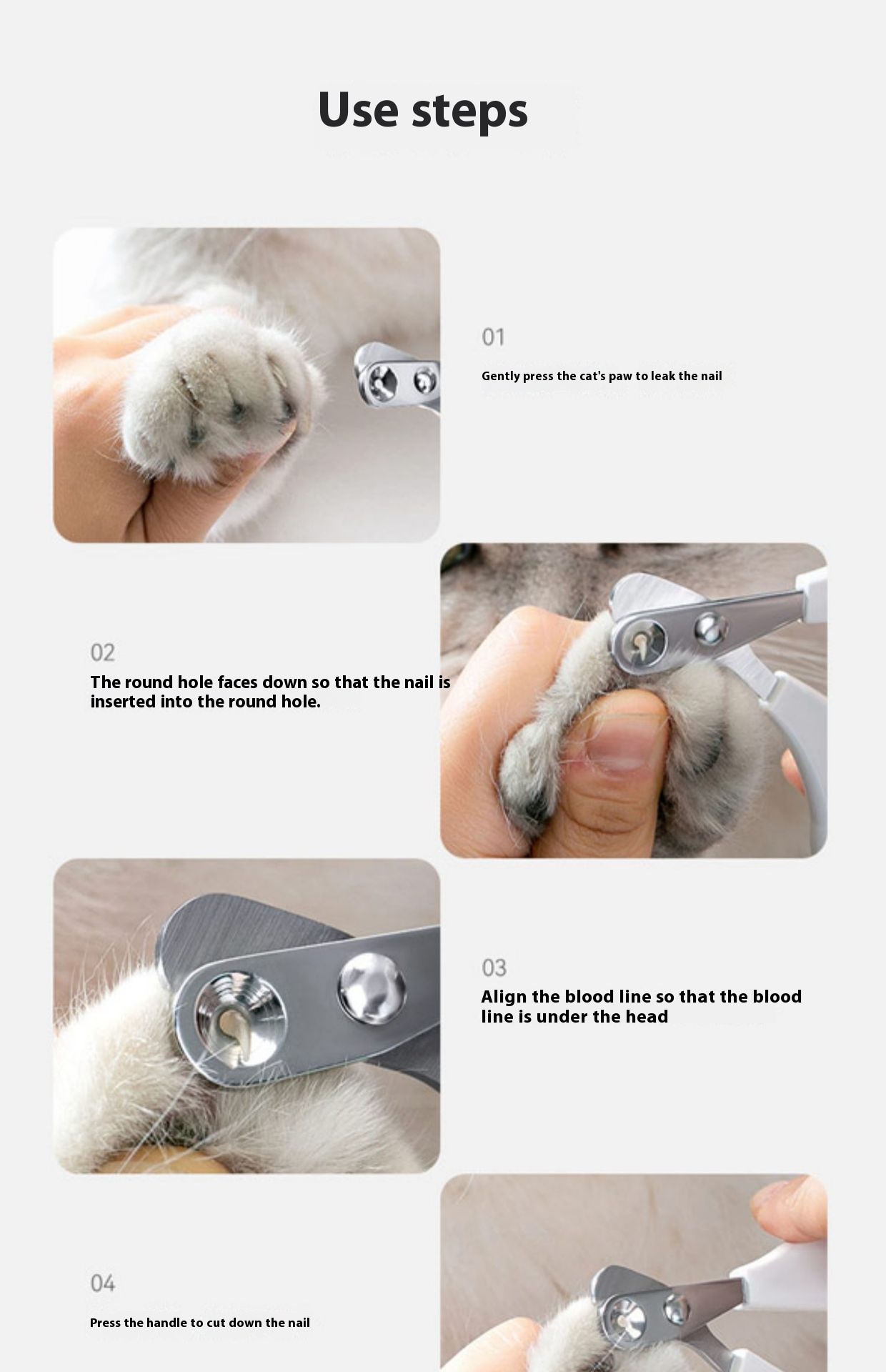 Use steps

01

Gently press the cat's paw to leak the nail

02

The round hole faces down so that the nail is inserted into the round hole.

03

Align the blood line so that the blood line is under the head

04

Press the handle to cut down the nail