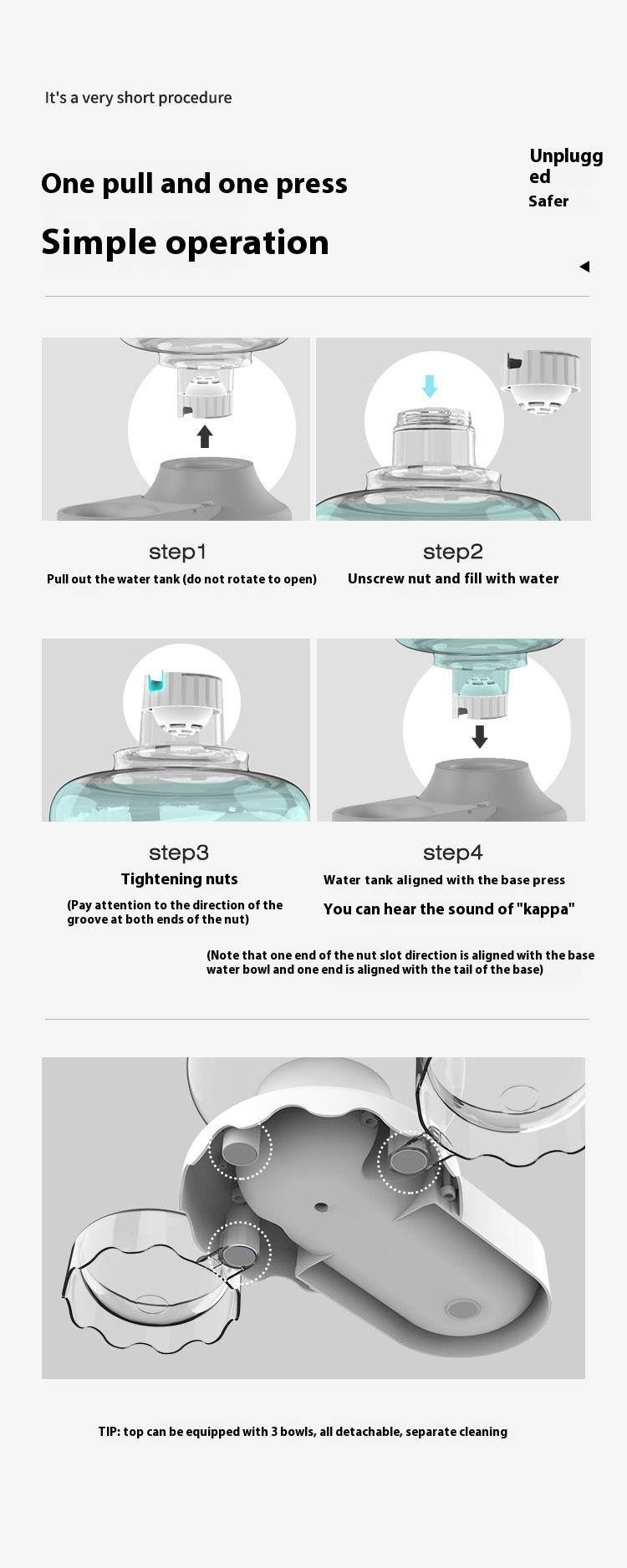 It's a very short procedure

One pull and one press

Simple operation

Unplugged
Safer

step1
Pull out the water tank (do not rotate to open)

step2
Unscrew nut and fill with water

step3
Tightening nuts
(Pay attention to the direction of the groove at both ends of the nut)

step4
Water tank aligned with the base press
You can hear the sound of "kappa"

(Note that one end of the nut slot direction is aligned with the base water bowl and one end is aligned with the tail of the base)

TIP: top can be equipped with 3 bowls, all detachable, separate cleaning