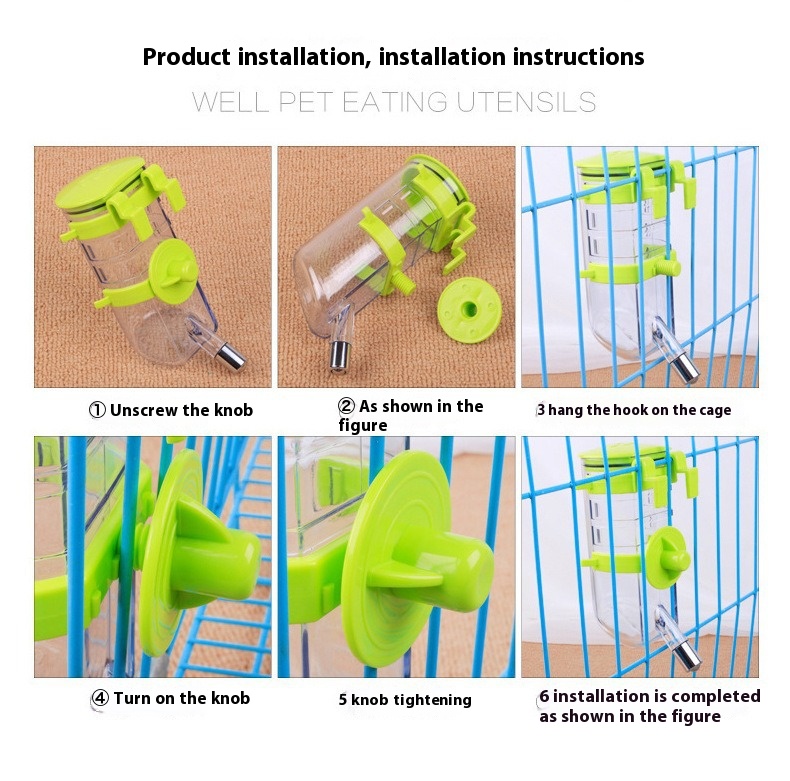 Product installation, installation instructions

WELL PET EATING UTENSILS

① Unscrew the knob

② As shown in the figure

3 hang the hook on the cage

④ Turn on the knob

5 knob tightening

6 installation is completed as shown in the figure