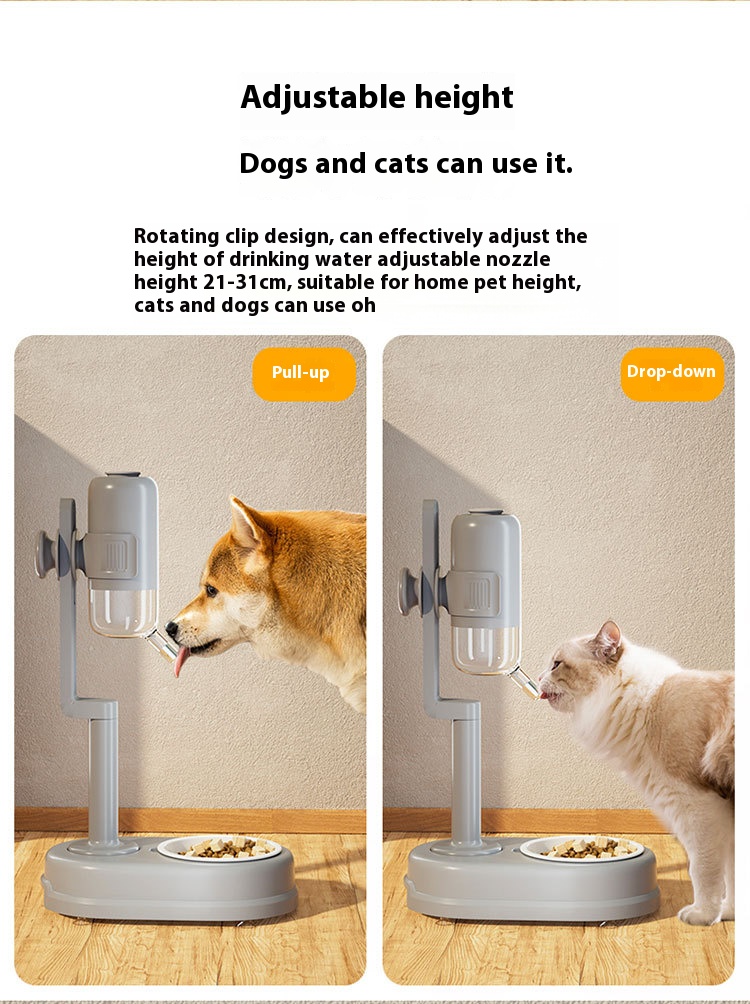 Adjustable height

Dogs and cats can use it.

Rotating clip design, can effectively adjust the height of drinking water adjustable nozzle height 21-31cm, suitable for home pet height, cats and dogs can use oh

Pull-up

Drop-down