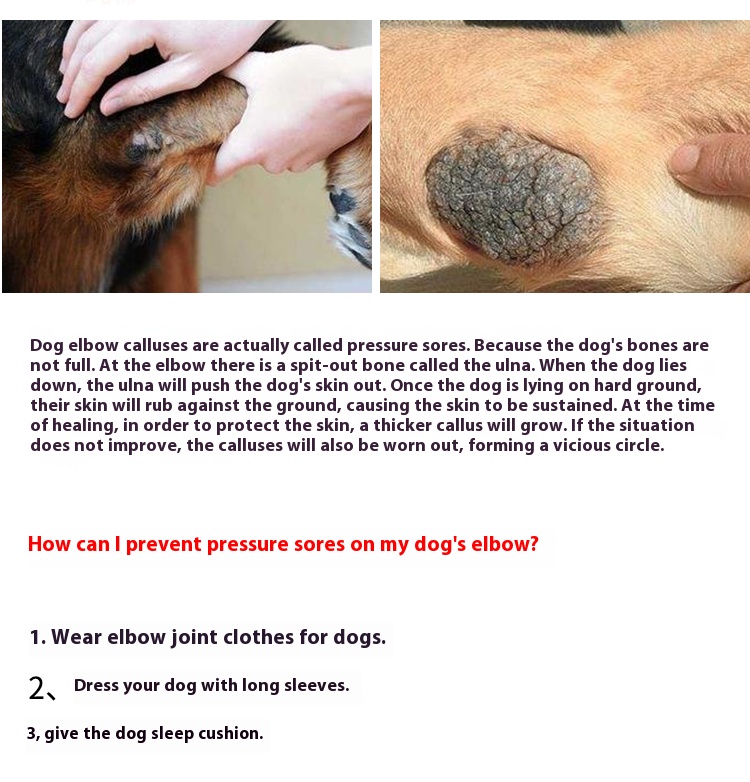 Dog elbow calluses are actually called pressure sores. Because the dog's bones are not full. At the elbow there is a spit-out bone called the ulna. When the dog lies down, the ulna will push the dog's skin out. Once the dog is lying on hard ground, their skin will rub against the ground, causing the skin to be sustained. At the time of healing, in order to protect the skin, a thicker callus will grow. If the situation does not improve, the calluses will also be worn out, forming a vicious circle.

How can I prevent pressure sores on my dog's elbow?

1. Wear elbow joint clothes for dogs.

2、 Dress your dog with long sleeves.

3, give the dog sleep cushion.