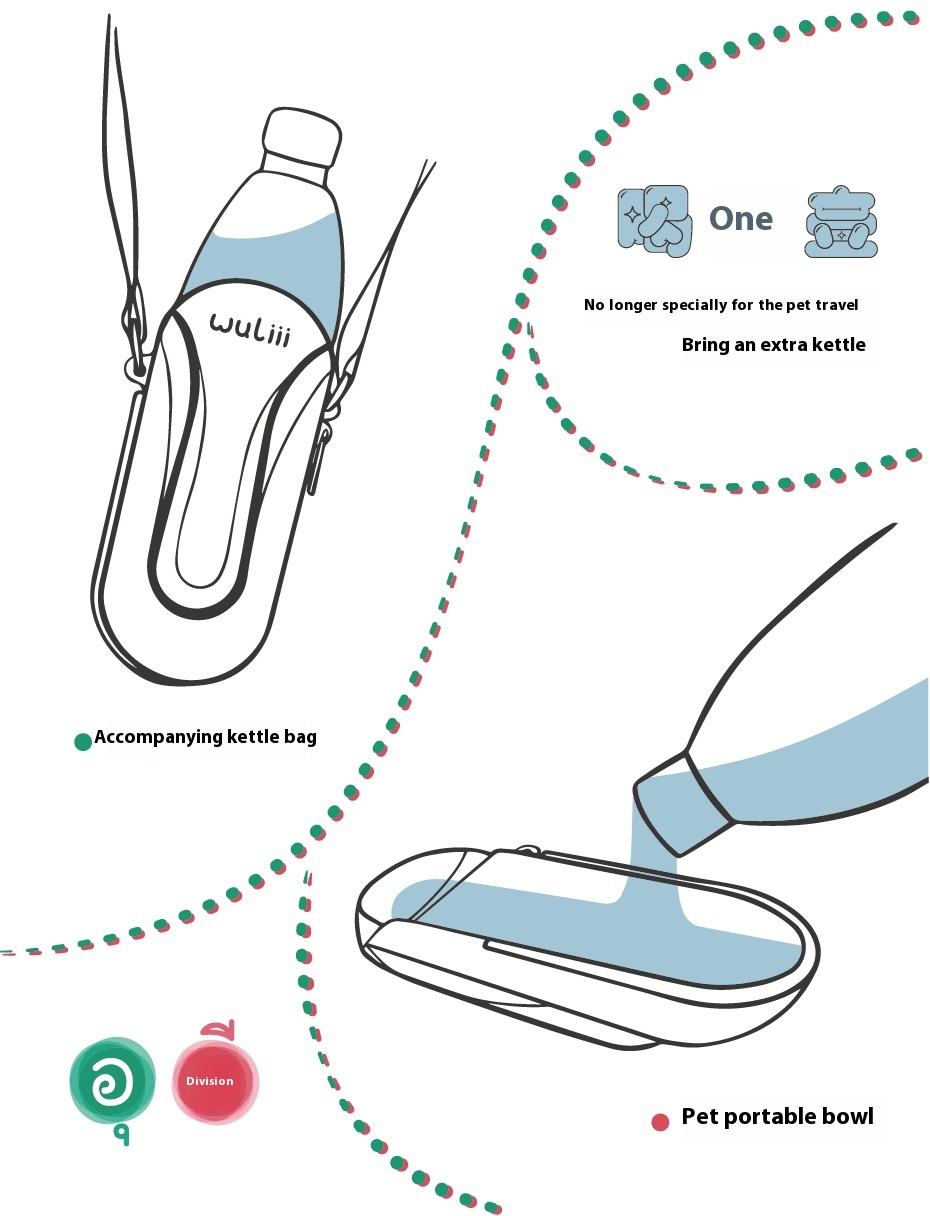 wuliii

One

No longer specially for the pet travel

Bring an extra kettle

Accompanying kettle bag

Division

Pet portable bowl