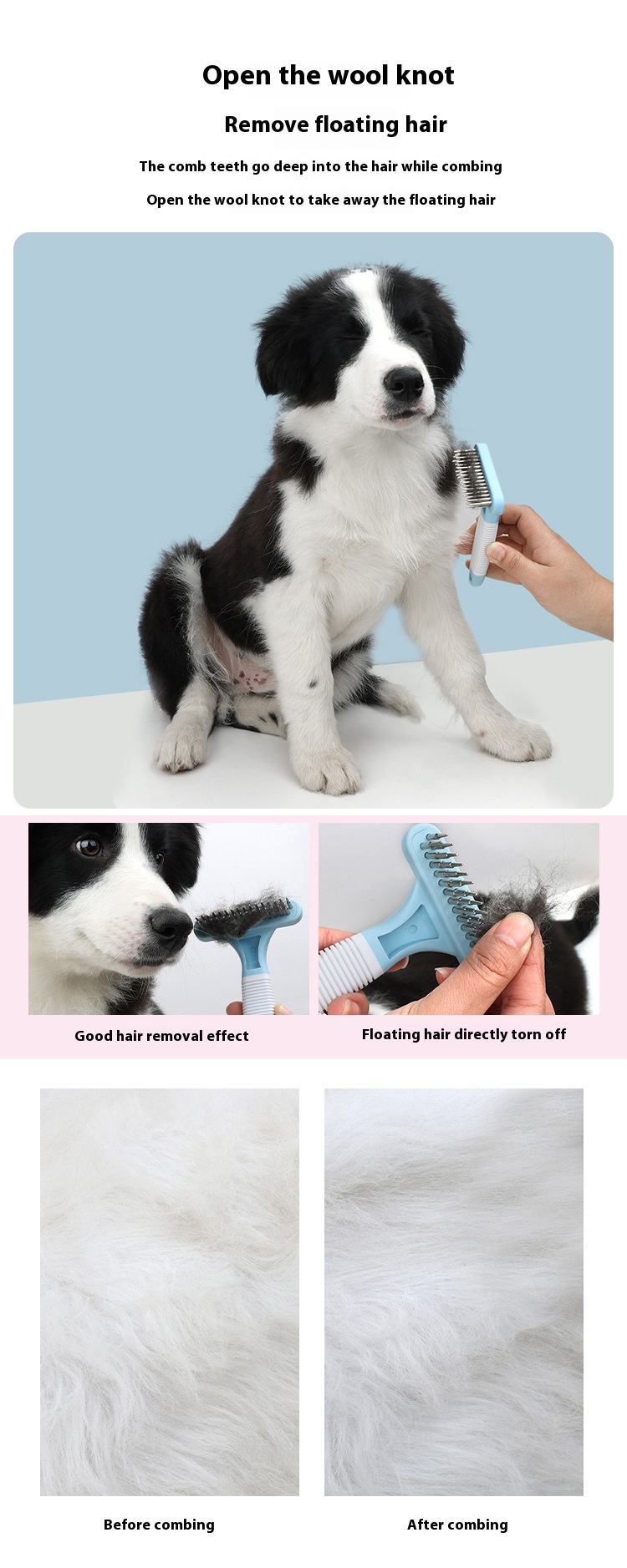 Open the wool knot

Remove floating hair

The comb teeth go deep into the hair while combing

Open the wool knot to take away the floating hair

Good hair removal effect

Floating hair directly torn off

Before combing

After combing