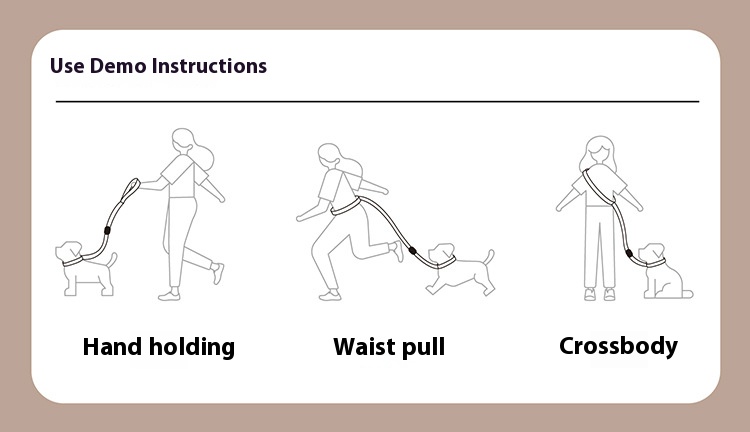 Use Demo Instructions

Hand holding

Waist pull

Crossbody