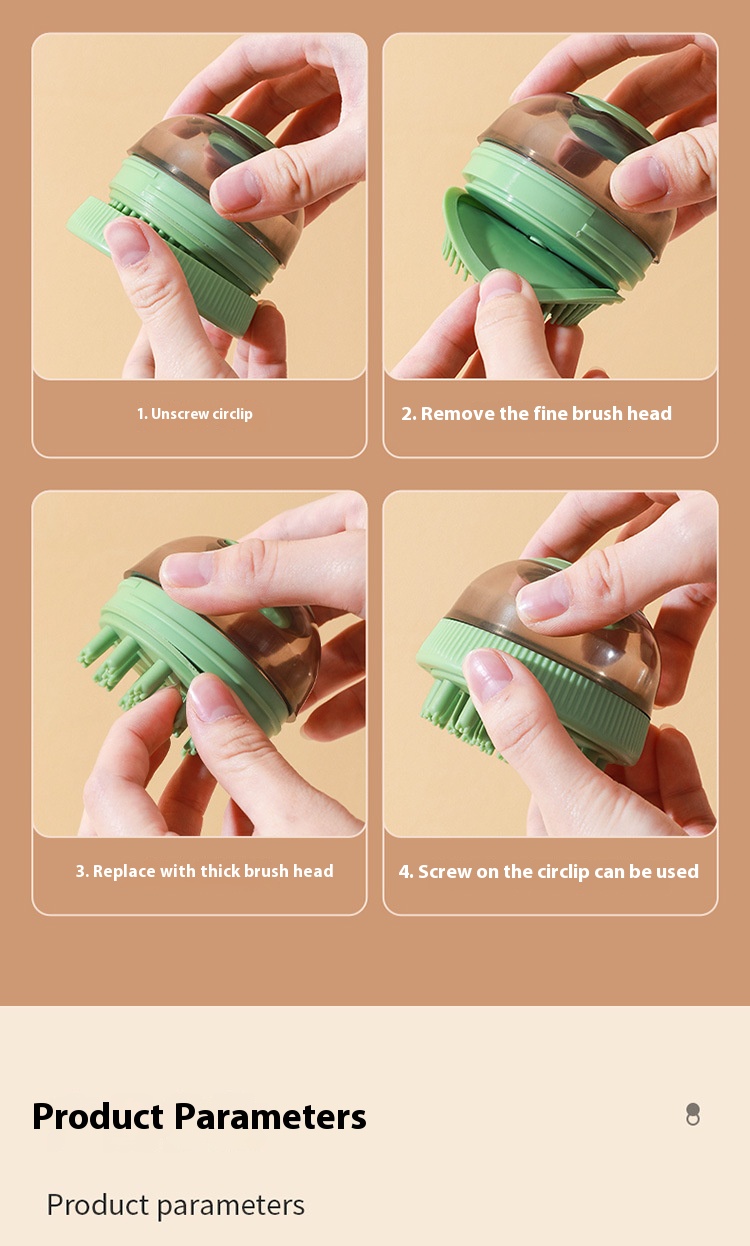 1. Unscrew circlip

2. Remove the fine brush head

3. Replace with thick brush head

4. Screw on the circlip can be used

Product Parameters

Product parameters