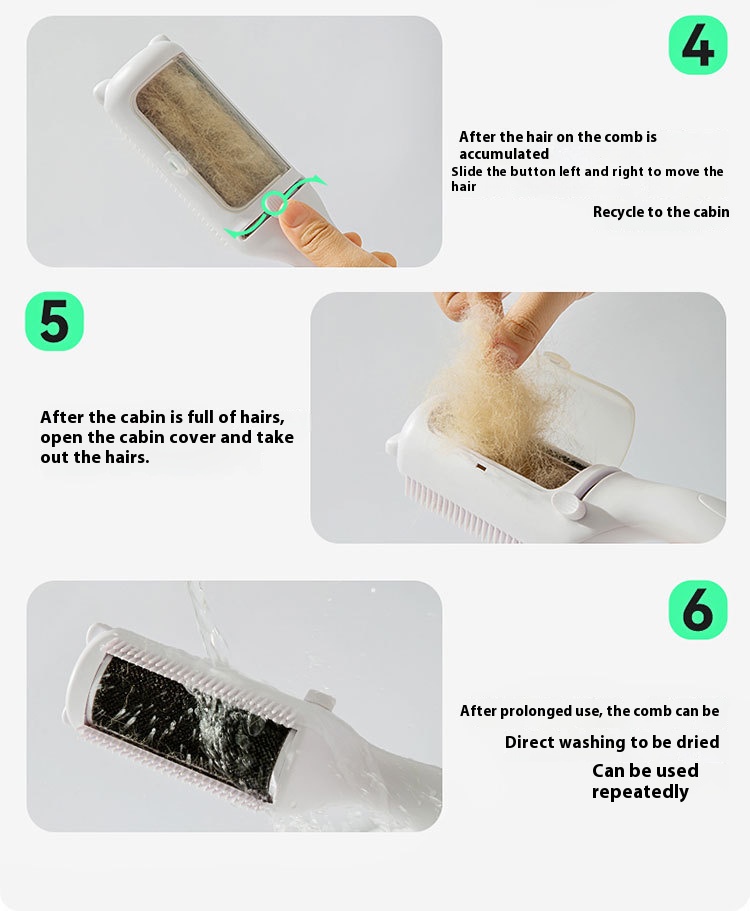 4

After the hair on the comb is accumulated
Slide the button left and right to move the hair

Recycle to the cabin

5

After the cabin is full of hairs, open the cabin cover and take out the hairs.

6

After prolonged use, the comb can be

Direct washing to be dried

Can be used repeatedly