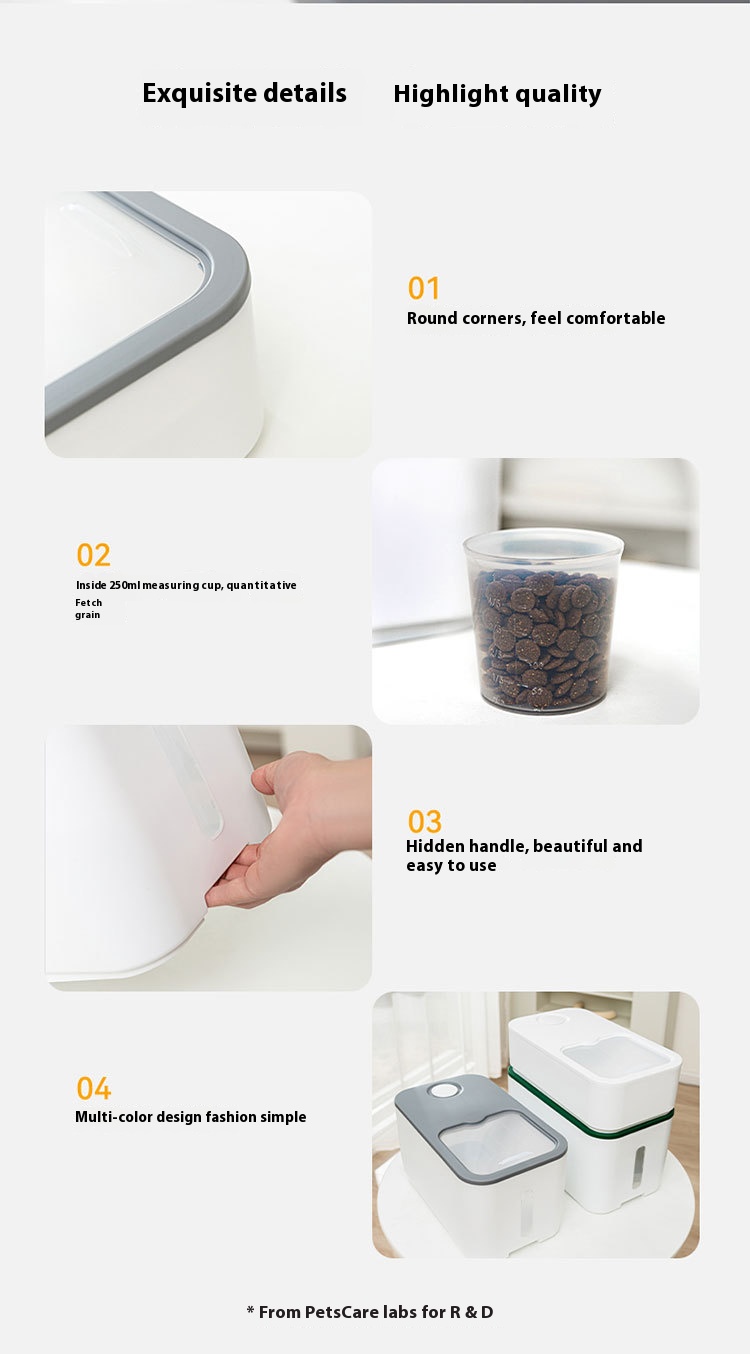 Exquisite details Highlight quality

01
Round corners, feel comfortable

02
Inside 250ml measuring cup, quantitative Fetch grain

03
Hidden handle, beautiful and easy to use

04
Multi-color design fashion simple

* From PetsCare labs for R & D