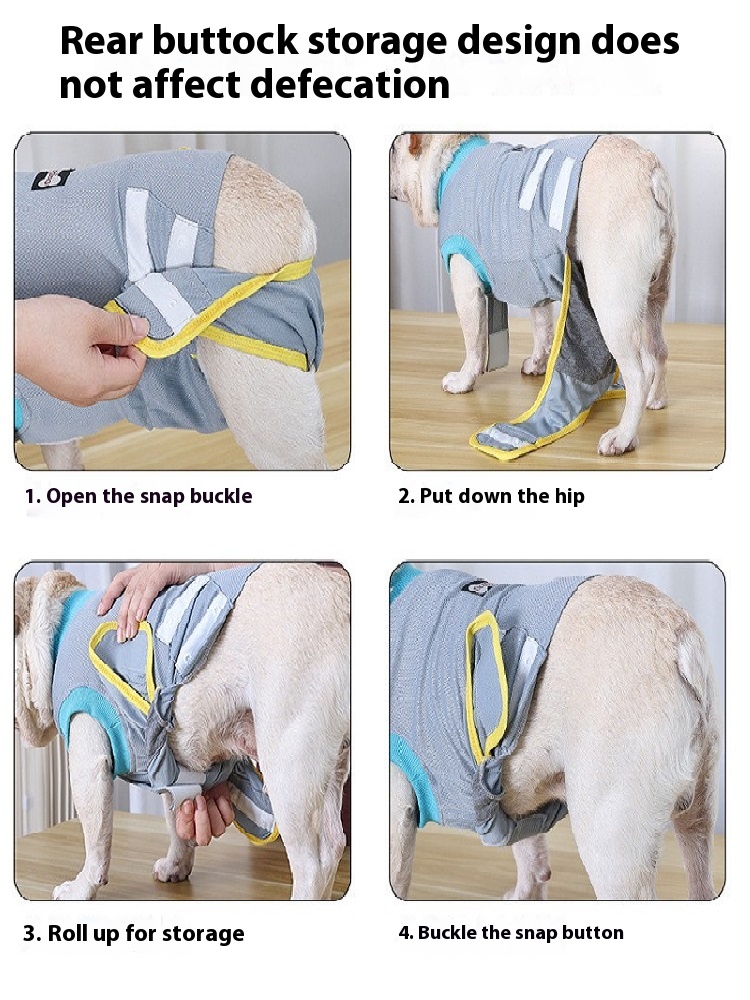 Rear buttock storage design does not affect defecation

1. Open the snap buckle

2. Put down the hip

3. Roll up for storage

4. Buckle the snap button