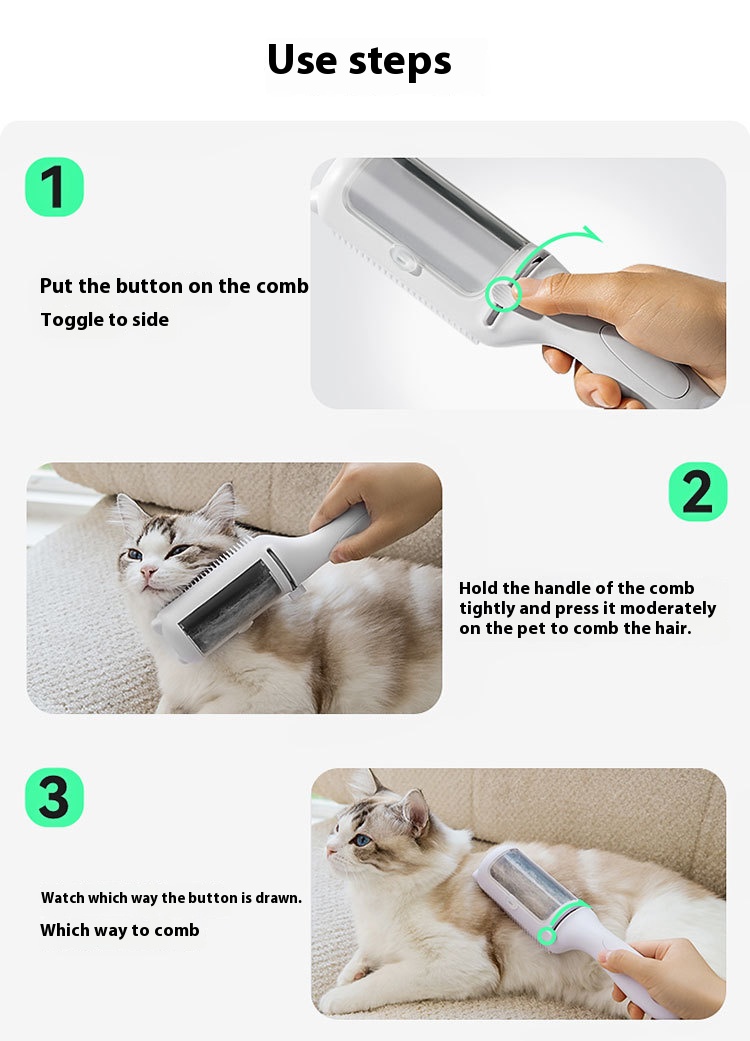 Use steps

1

Put the button on the comb
Toggle to side

2

Hold the handle of the comb tightly and press it moderately on the pet to comb the hair.

3

Watch which way the button is drawn.
Which way to comb