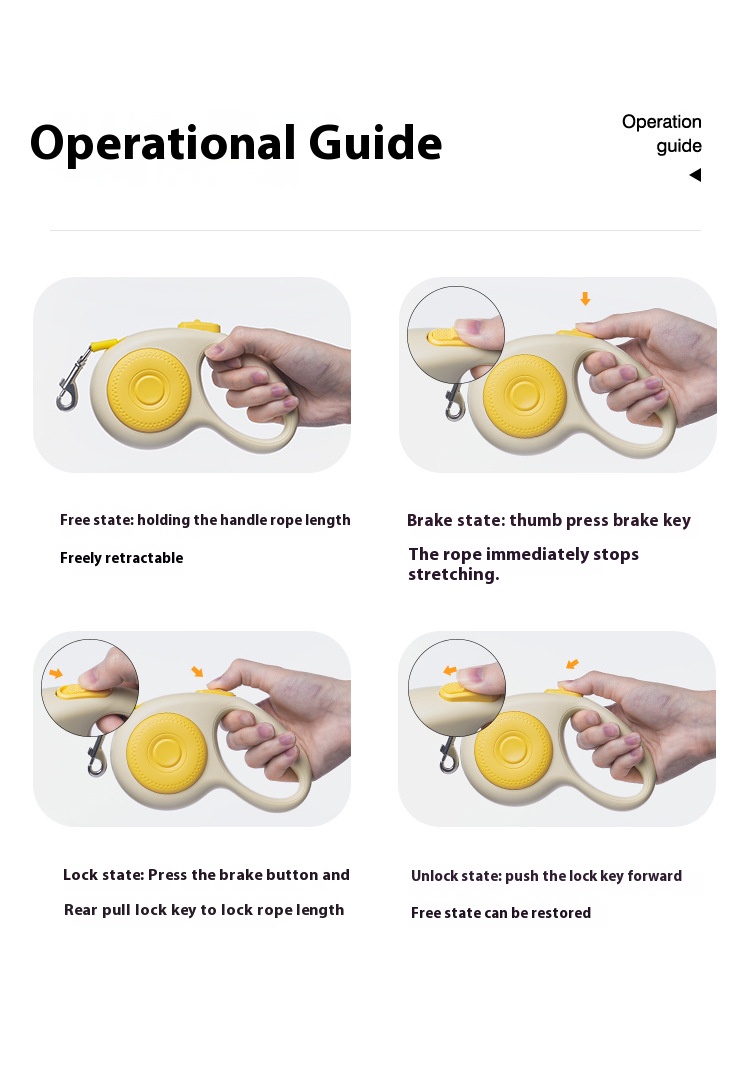 Operational Guide

Operation guide

Free state: holding the handle rope length

Freely retractable

Brake state: thumb press brake key

The rope immediately stops stretching.

Lock state: Press the brake button and

Rear pull lock key to lock rope length

Unlock state: push the lock key forward

Free state can be restored