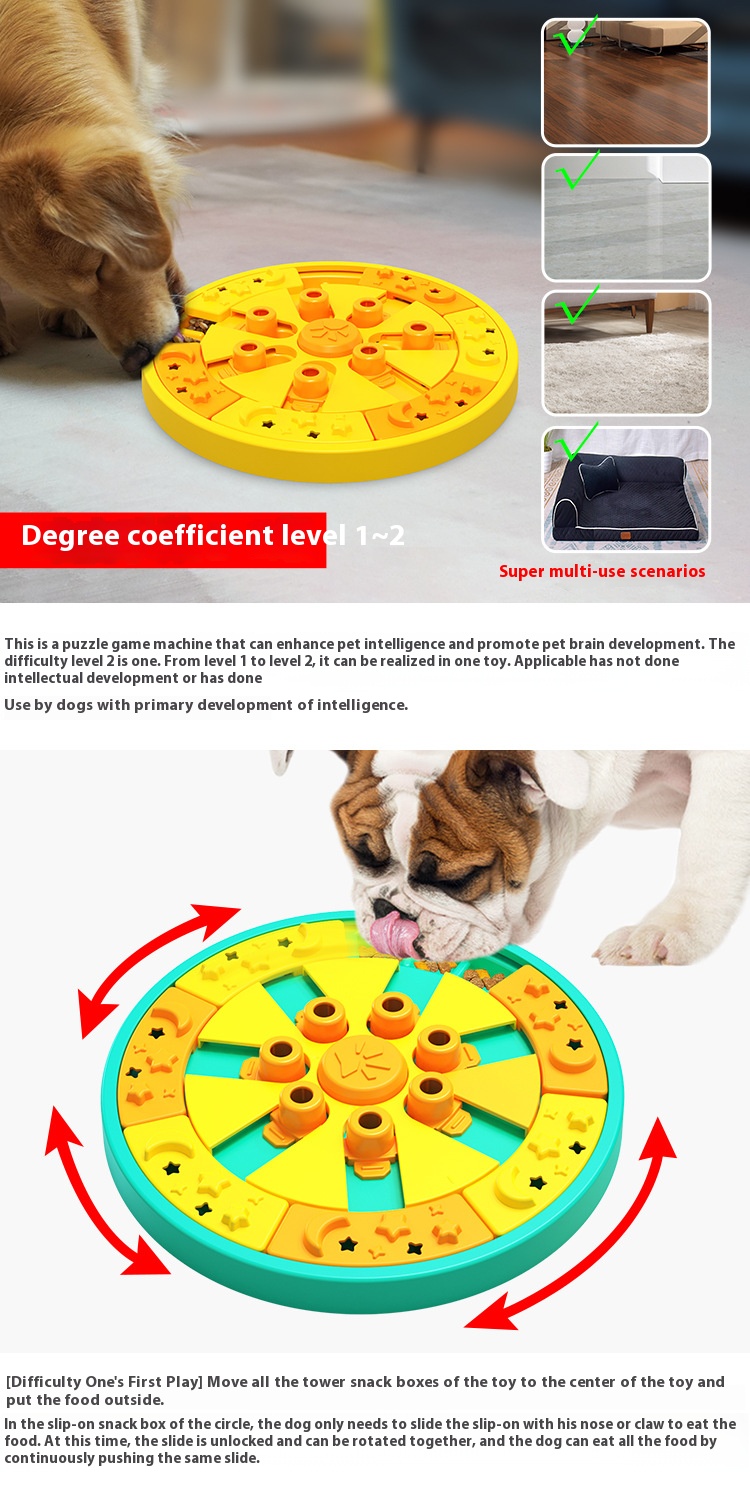 Degree coefficient level 1~2

Super multi-use scenarios

This is a puzzle game machine that can enhance pet intelligence and promote pet brain development. The difficulty level 2 is one. From level 1 to level 2, it can be realized in one toy. Applicable has not done intellectual development or has done

Use by dogs with primary development of intelligence.

[Difficulty One's First Play] Move all the tower snack boxes of the toy to the center of the toy and put the food outside.

In the slip-on snack box of the circle, the dog only needs to slide the slip-on with his nose or claw to eat the food. At this time, the slide is unlocked and can be rotated together, and the dog can eat all the food by continuously pushing the same slide.