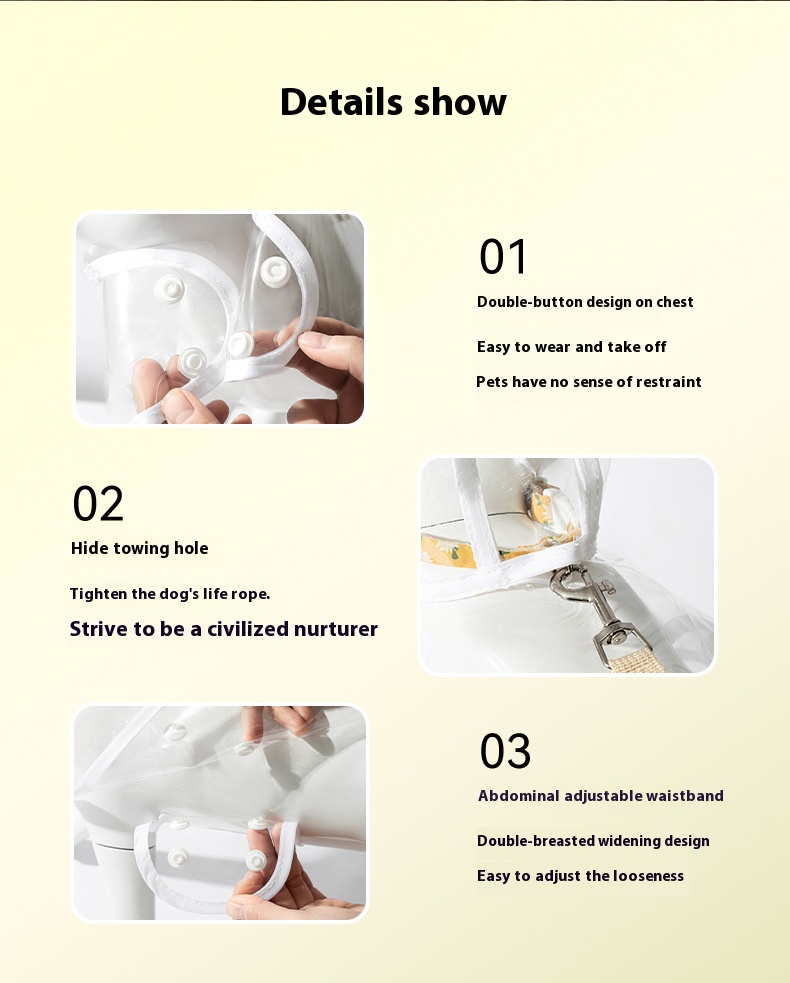 Details show

01
Double-button design on chest

Easy to wear and take off

Pets have no sense of restraint

02
Hide towing hole

Tighten the dog's life rope.

Strive to be a civilized nurturer

03
Abdominal adjustable waistband

Double-breasted widening design

Easy to adjust the looseness