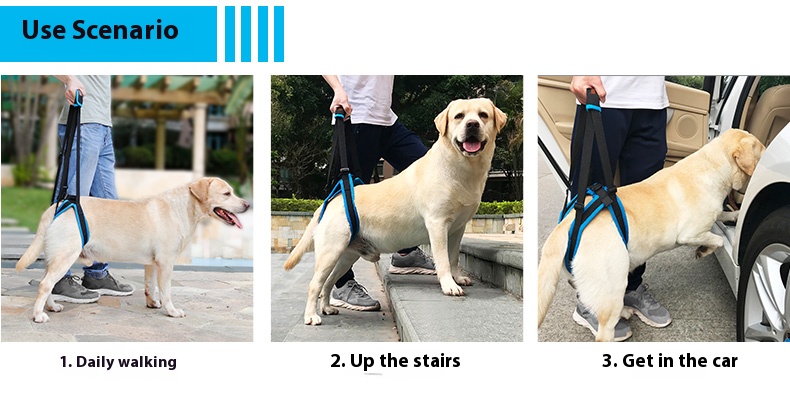 Use Scenario

1. Daily walking

2. Up the stairs

3. Get in the car