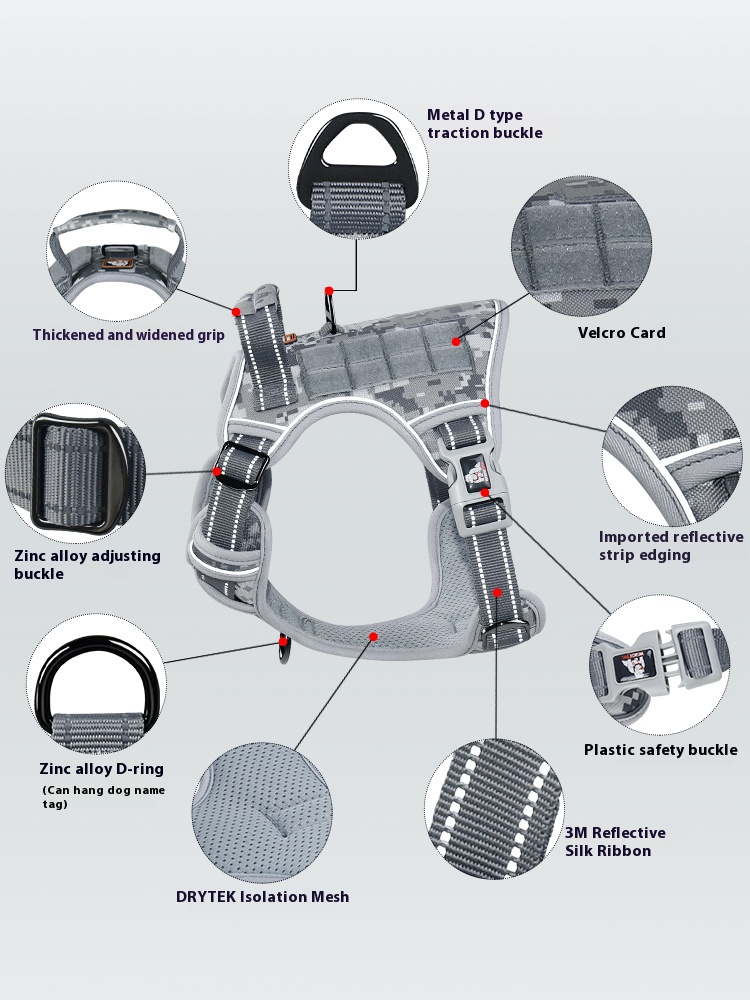 Metal D type traction buckle

Thickened and widened grip

Velcro Card

Zinc alloy adjusting buckle

Imported reflective strip edging

Zinc alloy D-ring
(Can hang dog name tag)

Plastic safety buckle

3M Reflective Silk Ribbon

DRYTEK Isolation Mesh