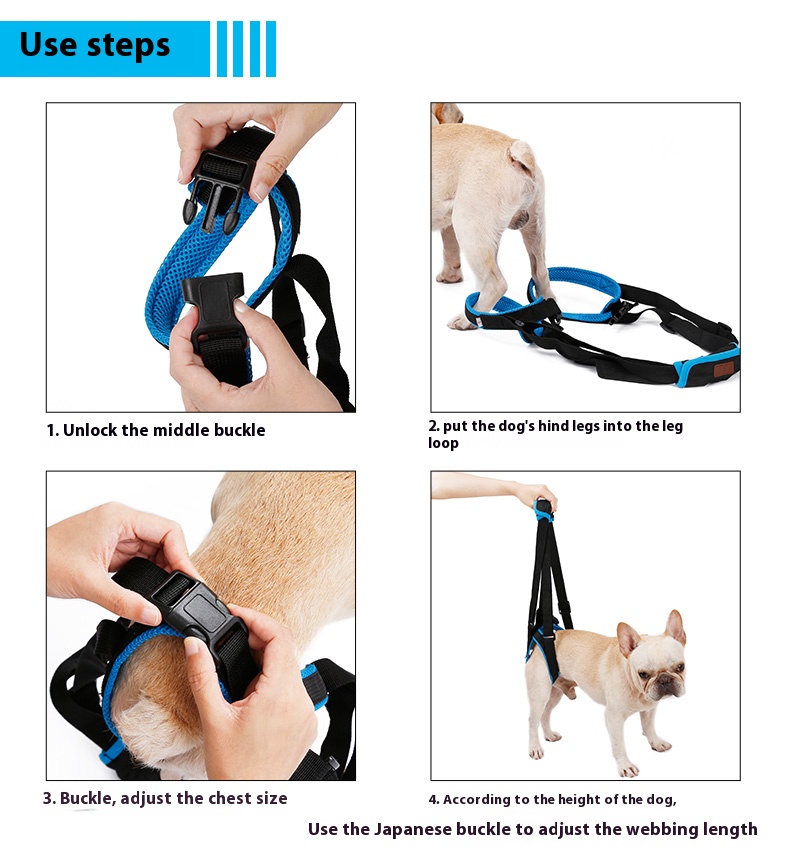 Use steps

1. Unlock the middle buckle

2. put the dog's hind legs into the leg loop

3. Buckle, adjust the chest size

4. According to the height of the dog,

Use the Japanese buckle to adjust the webbing length