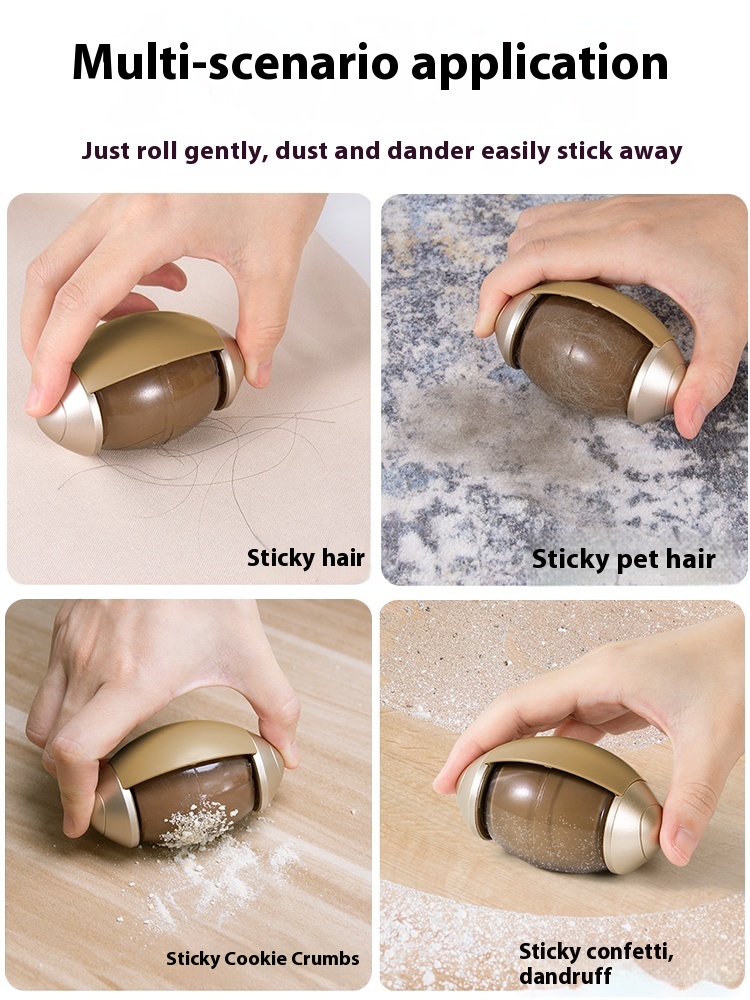 Multi-scenario application

Just roll gently, dust and dander easily stick away

Sticky hair

Sticky pet hair

Sticky Cookie Crumbs

Sticky confetti, dandruff