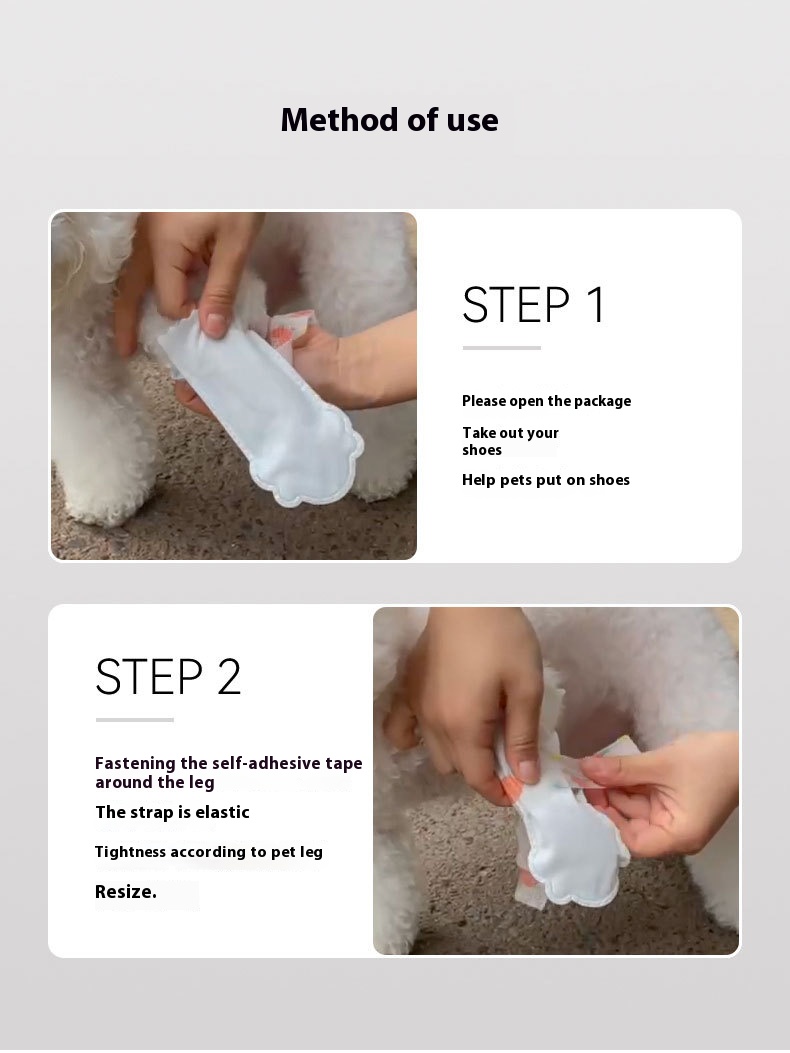 Method of use

STEP 1

Please open the package

Take out your shoes

Help pets put on shoes

STEP 2

Fastening the self-adhesive tape around the leg

The strap is elastic

Tightness according to pet leg

Resize.