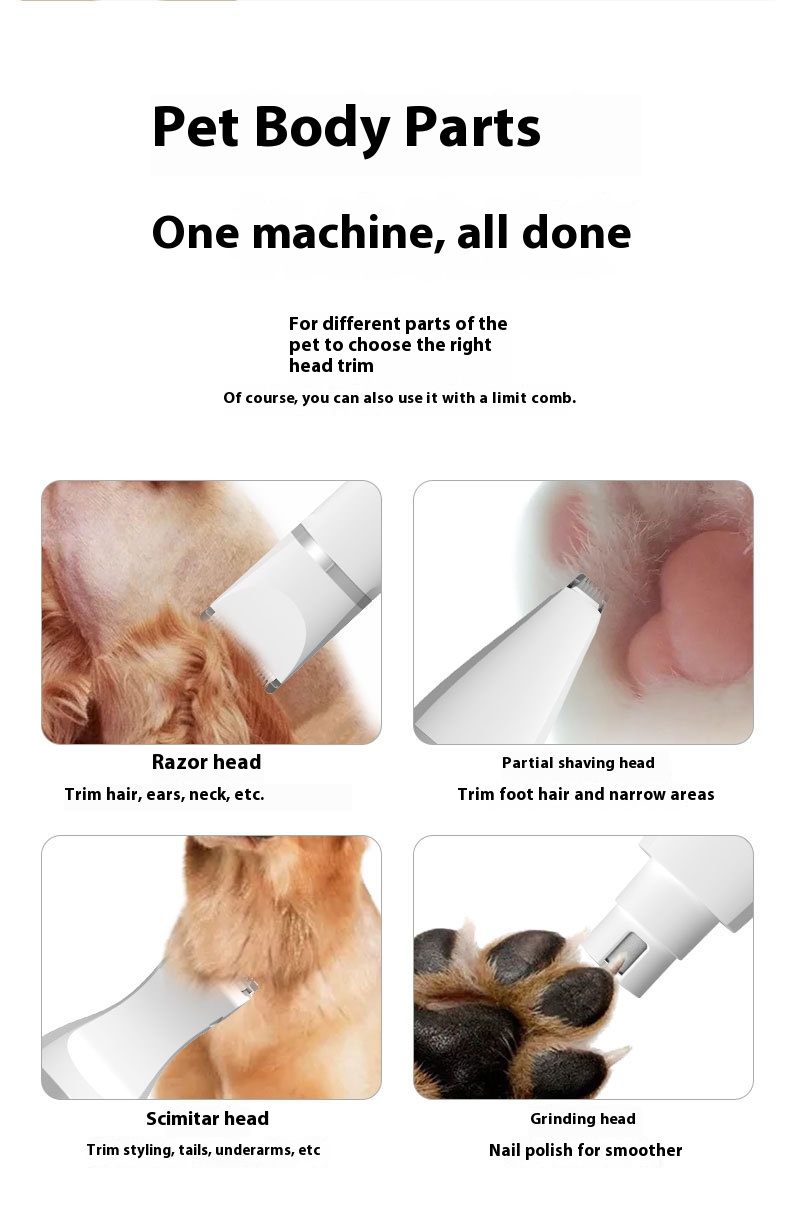 Pet Body Parts

One machine, all done

For different parts of the pet to choose the right head trim

Of course, you can also use it with a limit comb.

Razor head

Trim hair, ears, neck, etc.

Partial shaving head

Trim foot hair and narrow areas

Scimitar head

Trim styling, tails, underarms, etc

Grinding head

Nail polish for smoother