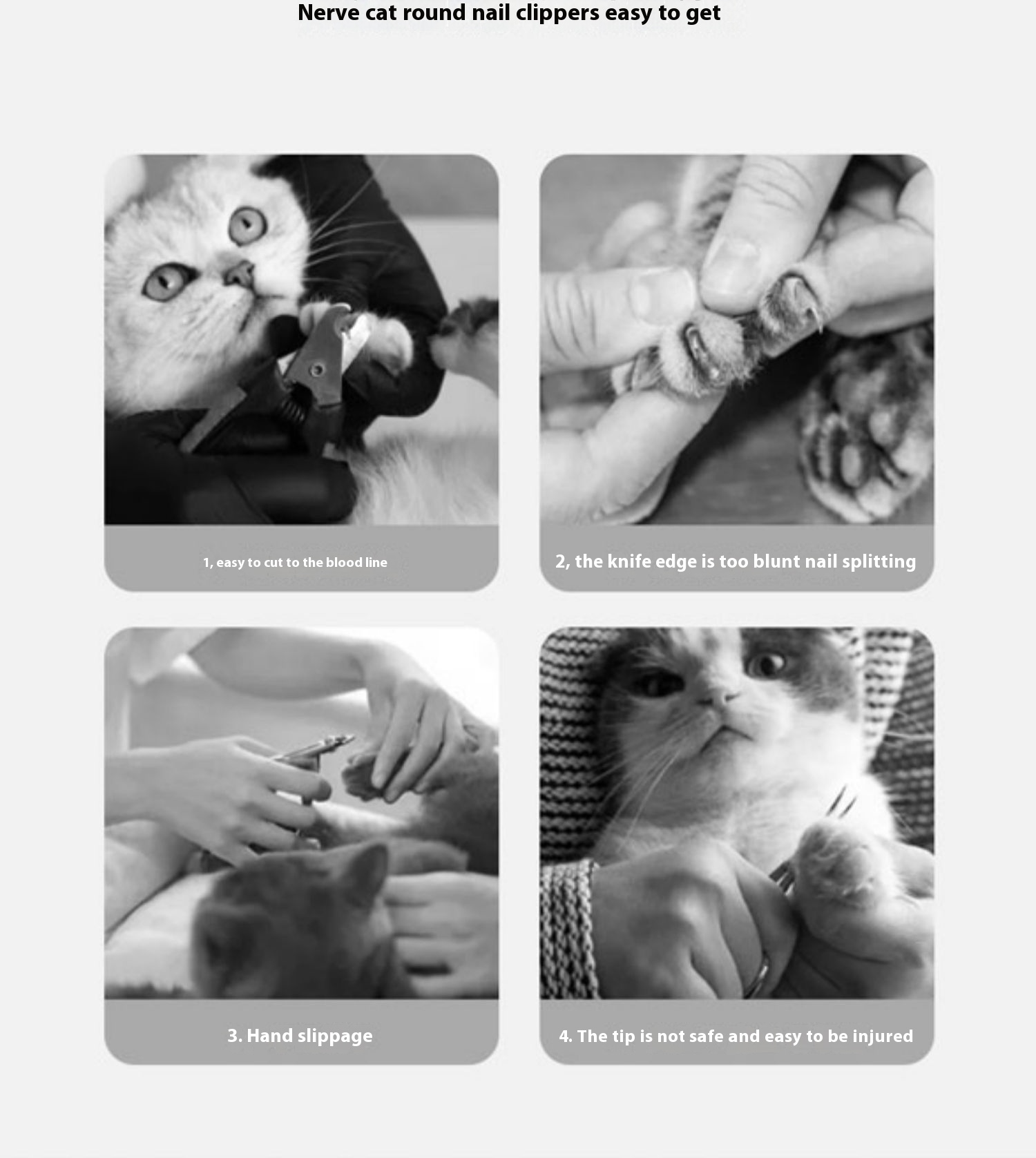 Nerve cat round nail clippers easy to get

1, easy to cut to the blood line

2, the knife edge is too blunt nail splitting

3. Hand slippage

4. The tip is not safe and easy to be injured