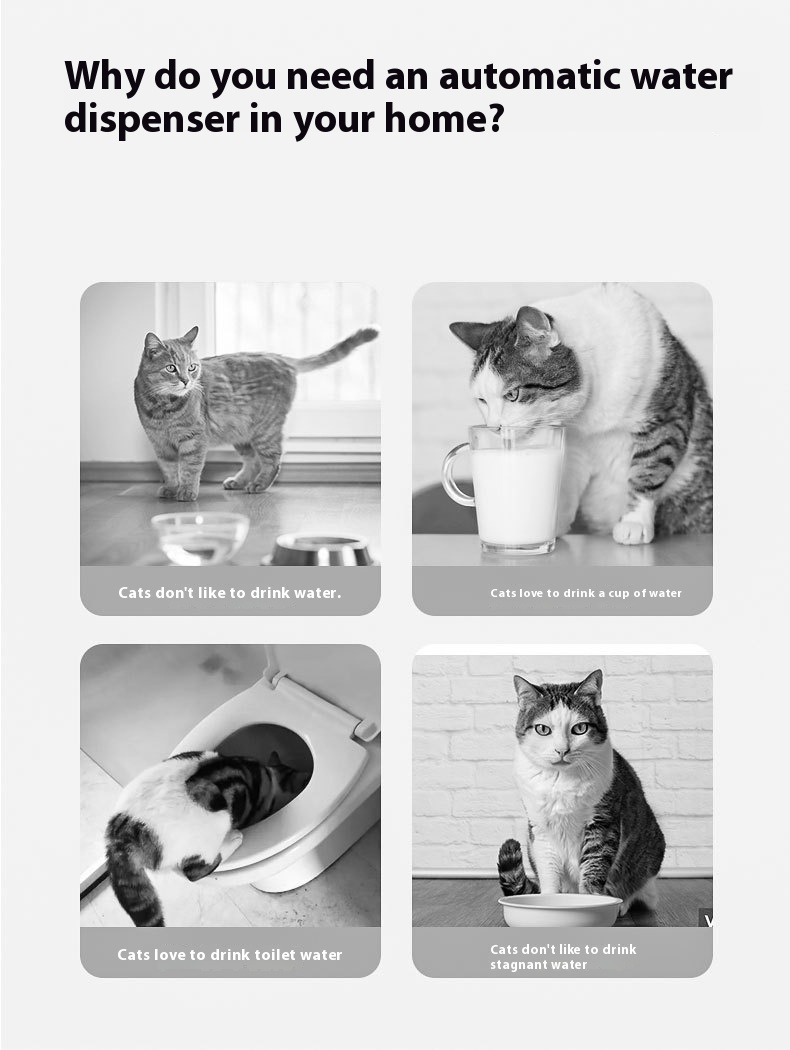 Why do you need an automatic water dispenser in your home?

Cats don't like to drink water.

Cats love to drink a cup of water

Cats love to drink toilet water

Cats don't like to drink stagnant water