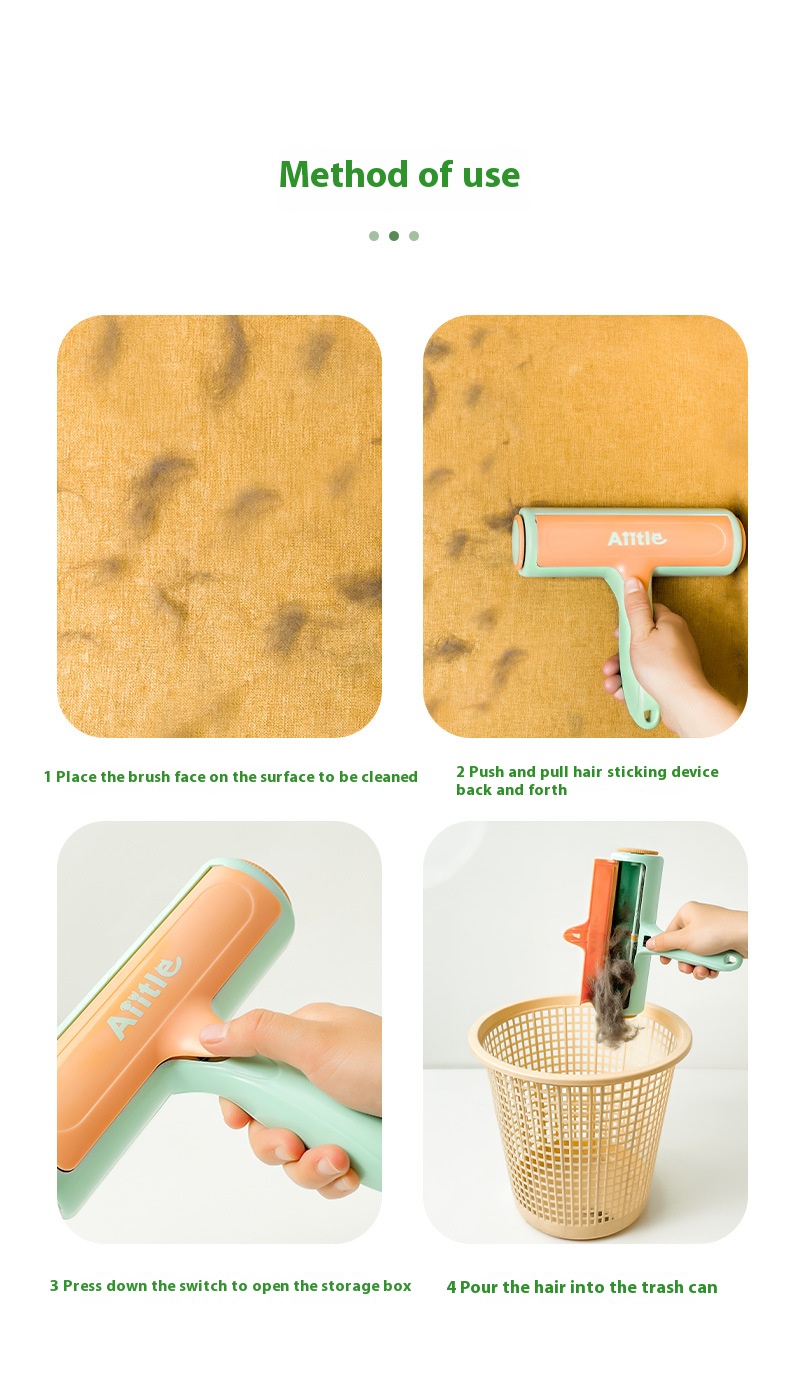 Method of use

Alttle

1 Place the brush face on the surface to be cleaned

2 Push and pull hair sticking device back and forth

Alttle

3 Press down the switch to open the storage box

4 Pour the hair into the trash can