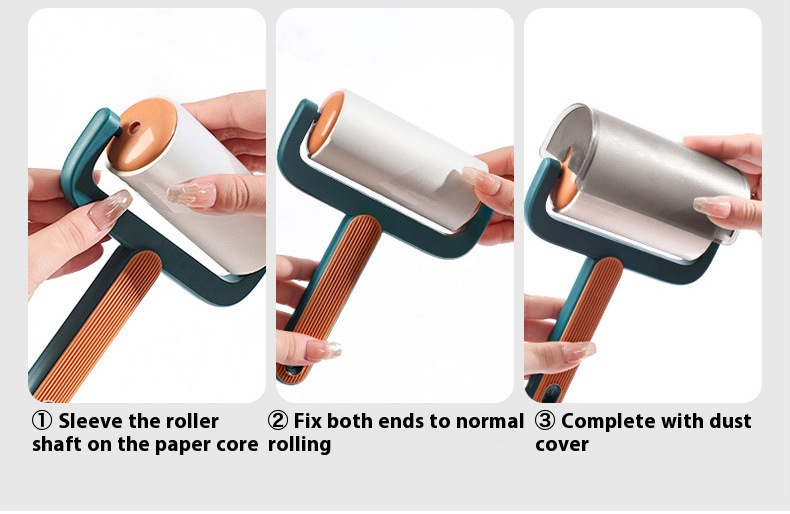 ① Sleeve the roller shaft on the paper core

② Fix both ends to normal rolling

③ Complete with dust cover