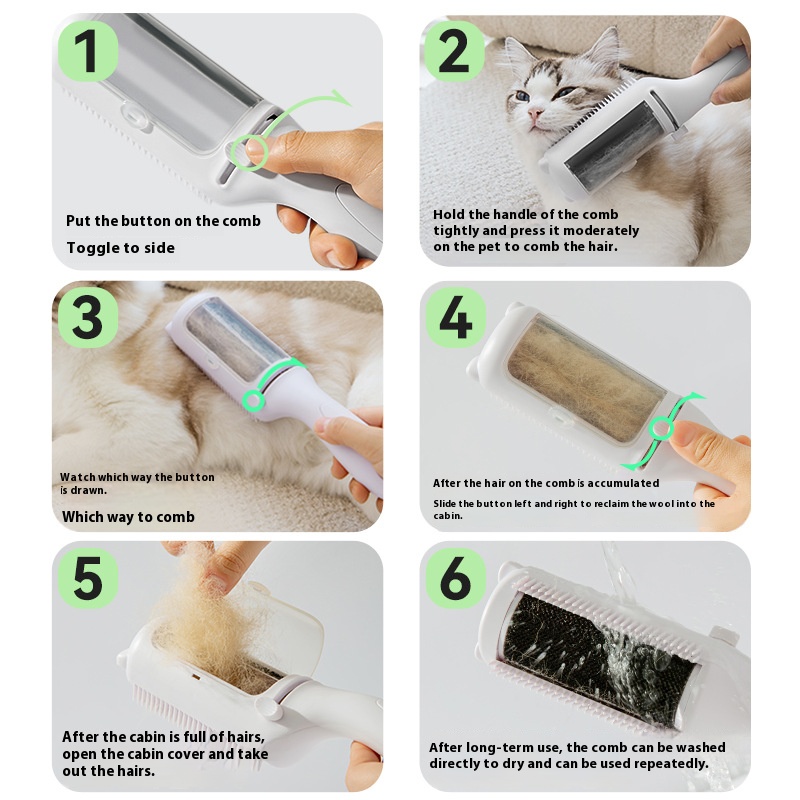 1

Put the button on the comb

Toggle to side

2

Hold the handle of the comb tightly and press it moderately on the pet to comb the hair.

3

Watch which way the button is drawn.

Which way to comb

4

After the hair on the comb is accumulated

Slide the button left and right to reclaim the wool into the cabin.

5

After the cabin is full of hairs, open the cabin cover and take out the hairs.

6

After long-term use, the comb can be washed directly to dry and can be used repeatedly.