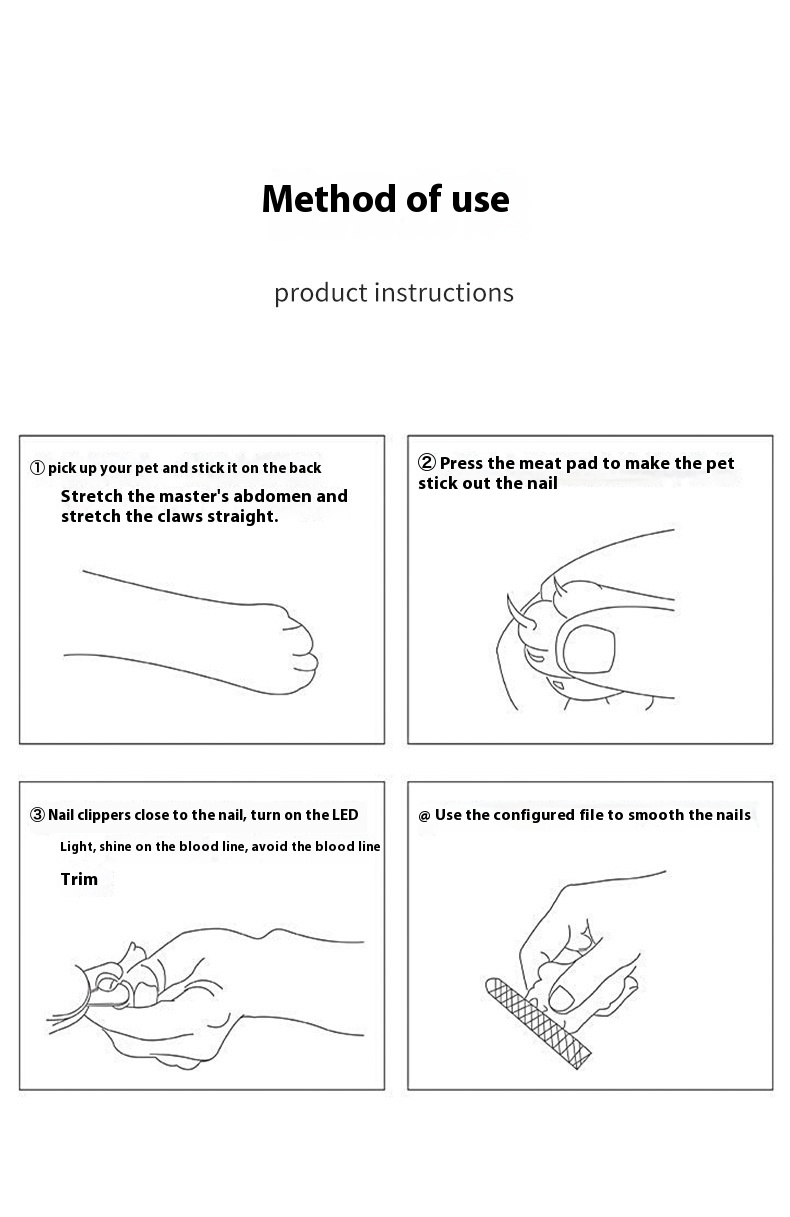 Method of use

product instructions

① pick up your pet and stick it on the back
Stretch the master's abdomen and stretch the claws straight.

② Press the meat pad to make the pet stick out the nail

③ Nail clippers close to the nail, turn on the LED
Light, shine on the blood line, avoid the blood line
Trim

@ Use the configured file to smooth the nails