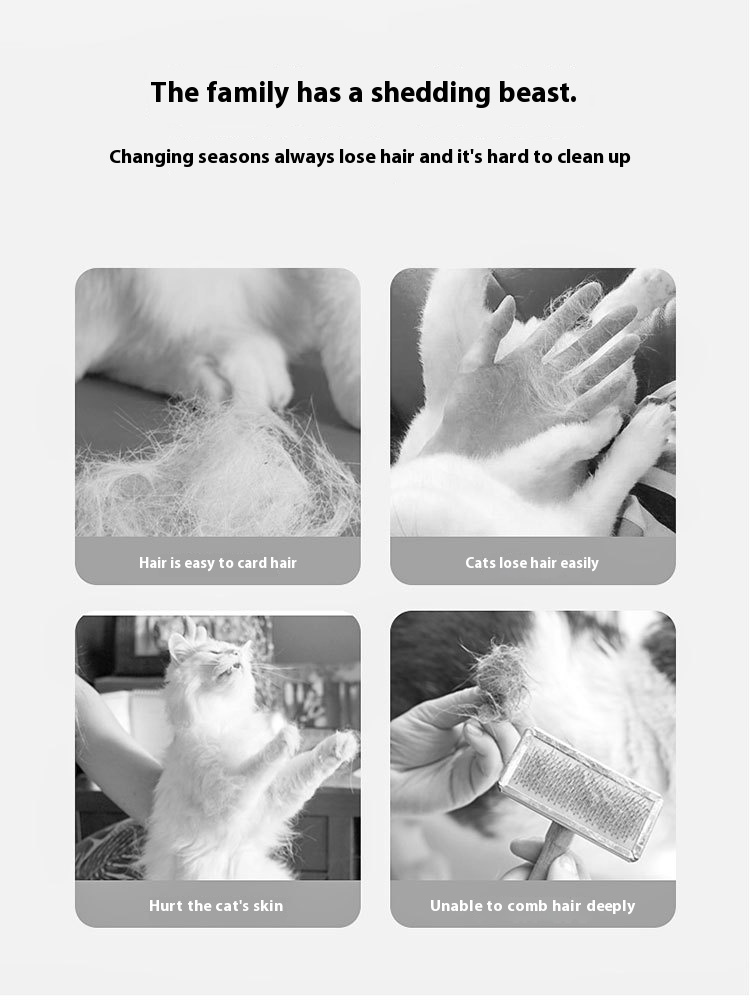 The family has a shedding beast.

Changing seasons always lose hair and it's hard to clean up

Hair is easy to card hair

Cats lose hair easily

Hurt the cat's skin

Unable to comb hair deeply