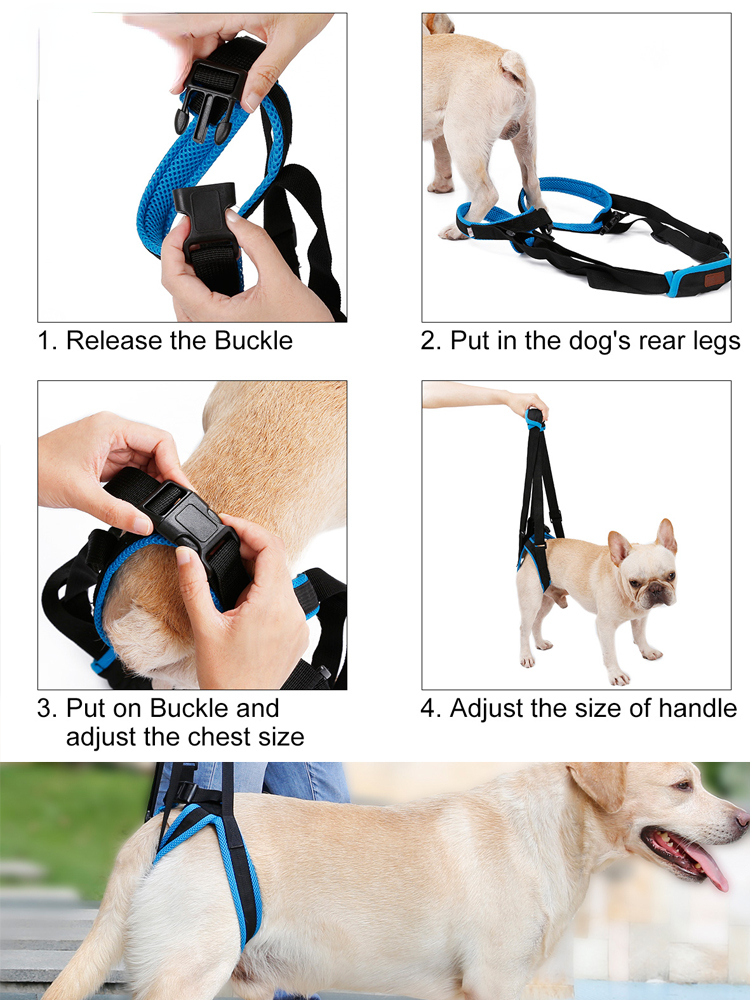 1. Release the Buckle

2. Put in the dog's rear legs

3. Put on Buckle and adjust the chest size

4. Adjust the size of handle