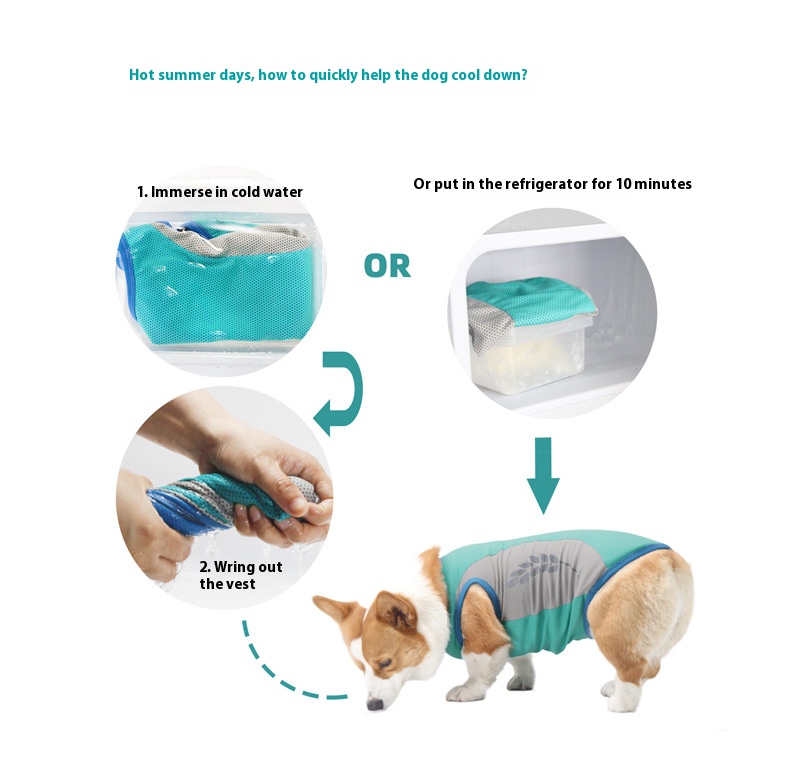 Hot summer days, how to quickly help the dog cool down?

1. Immerse in cold water

OR

Or put in the refrigerator for 10 minutes

2. Wring out the vest