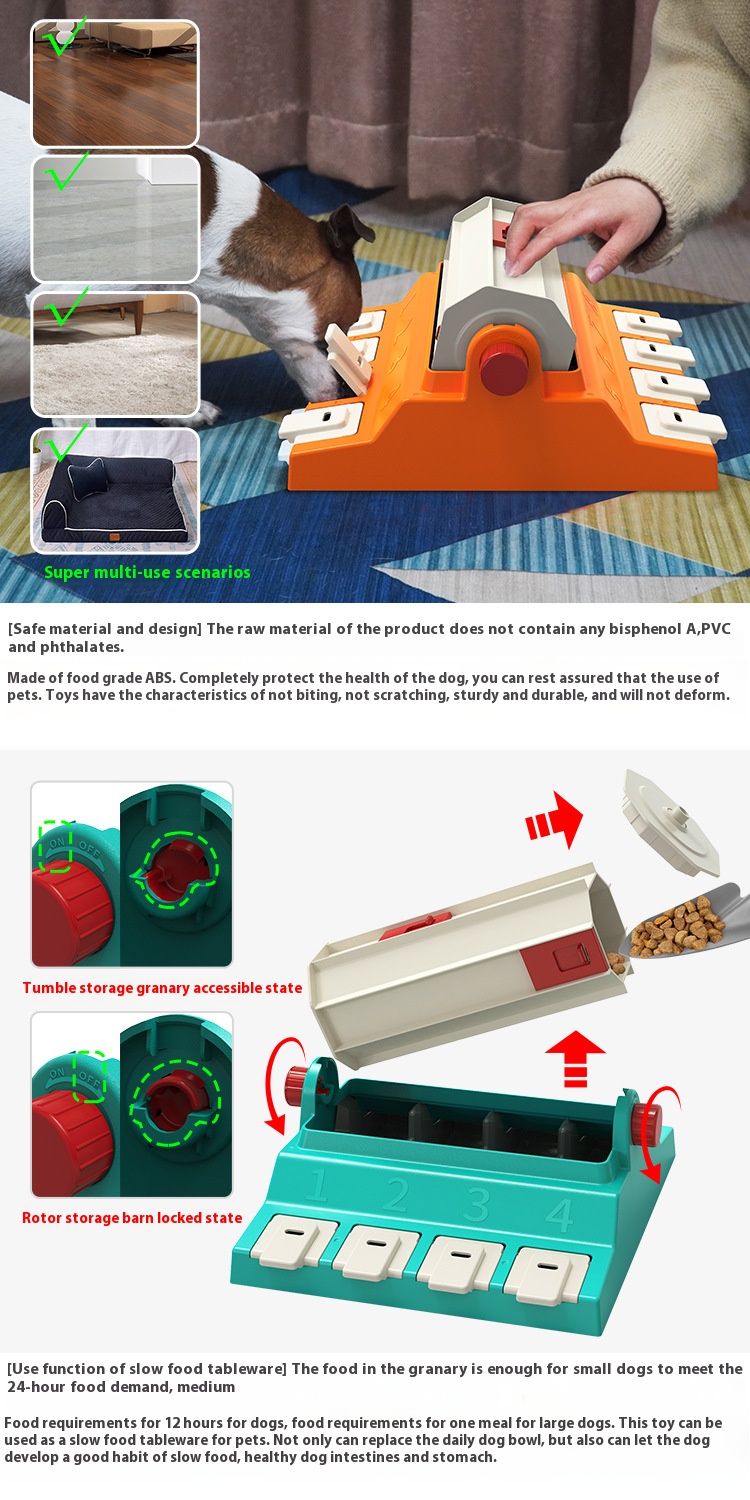 Super multi-use scenarios

[Safe material and design] The raw material of the product does not contain any bisphenol A,PVC and phthalates.

Made of food grade ABS. Completely protect the health of the dog, you can rest assured that the use of pets. Toys have the characteristics of not biting, not scratching, sturdy and durable, and will not deform.

ON OFF

Tumble storage granary accessible state

ON OFF

Rotor storage barn locked state

1 2 3 4

[Use function of slow food tableware] The food in the granary is enough for small dogs to meet the 24-hour food demand, medium

Food requirements for 12 hours for dogs, food requirements for one meal for large dogs. This toy can be used as a slow food tableware for pets. Not only can replace the daily dog bowl, but also can let the dog develop a good habit of slow food, healthy dog intestines and stomach.