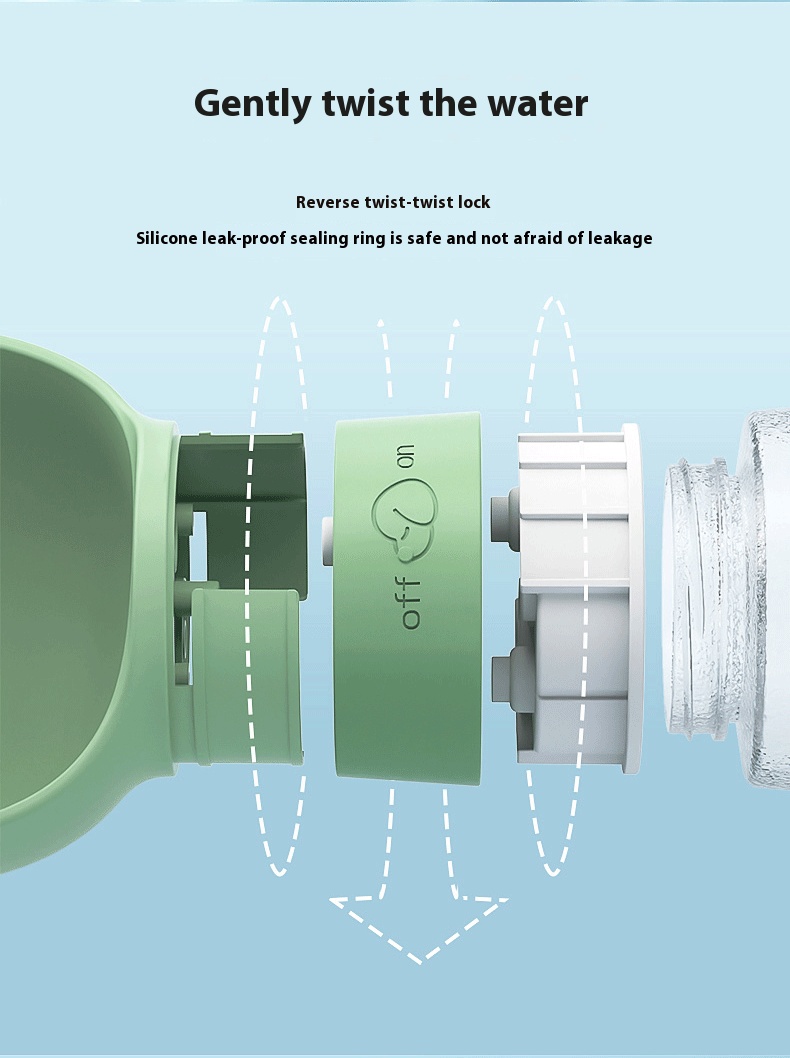 Gently twist the water

Reverse twist-twist lock

Silicone leak-proof sealing ring is safe and not afraid of leakage

on

off