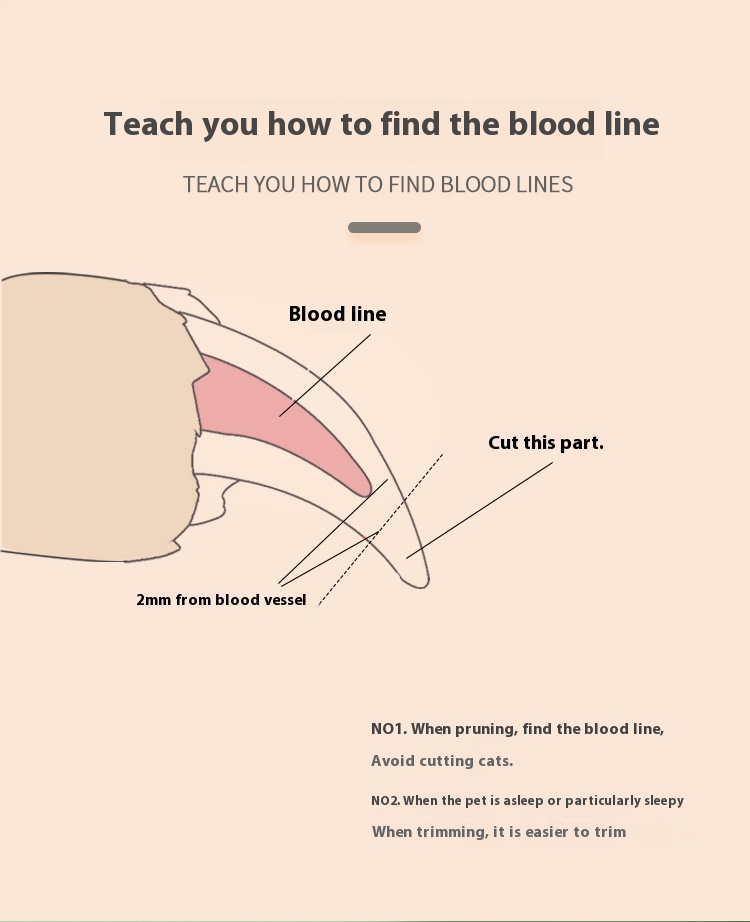 Teach you how to find the blood line

TEACH YOU HOW TO FIND BLOOD LINES

Blood line

Cut this part.

2mm from blood vessel

NO1. When pruning, find the blood line,

Avoid cutting cats.

NO2. When the pet is asleep or particularly sleepy

When trimming, it is easier to trim