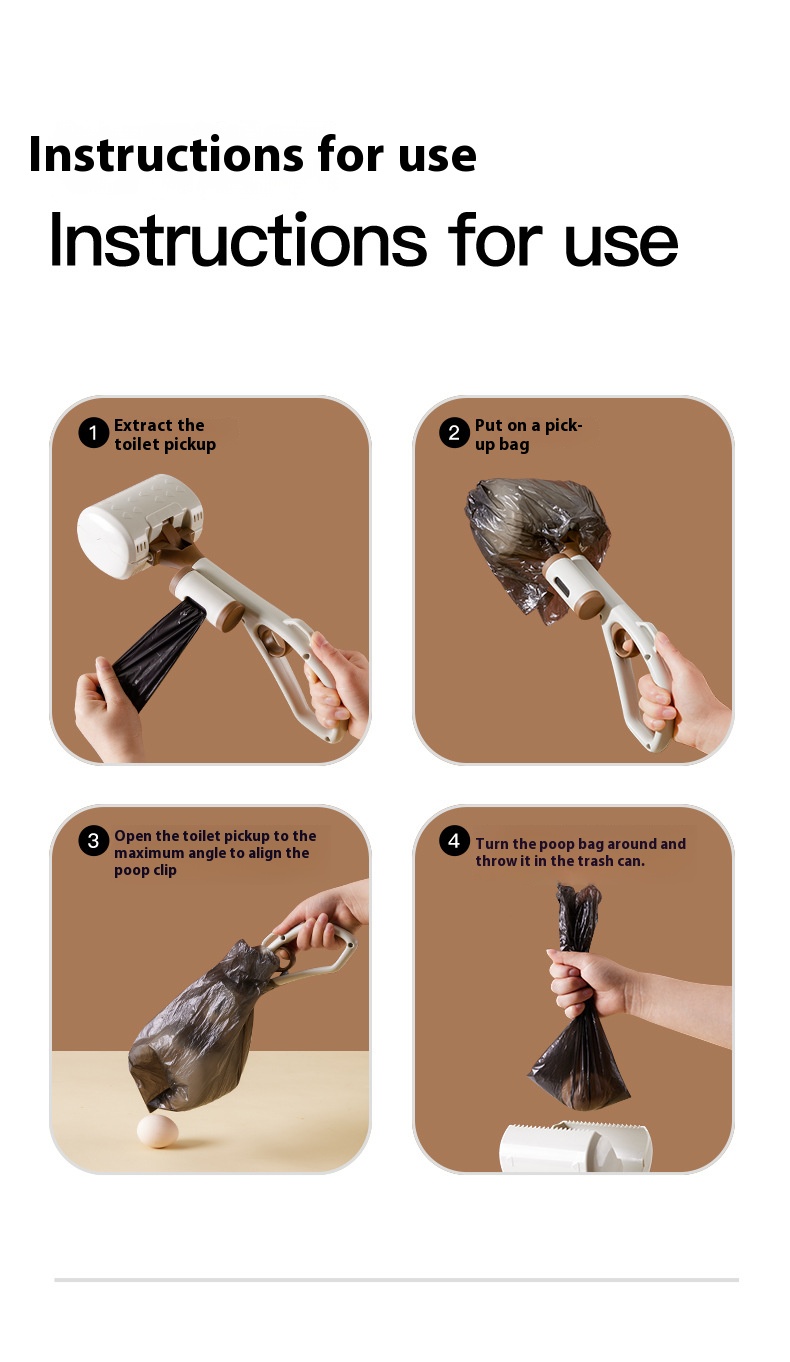 Instructions for use

Instructions for use

1 Extract the toilet pickup

2 Put on a pick-up bag

3 Open the toilet pickup to the maximum angle to align the poop clip

4 Turn the poop bag around and throw it in the trash can.