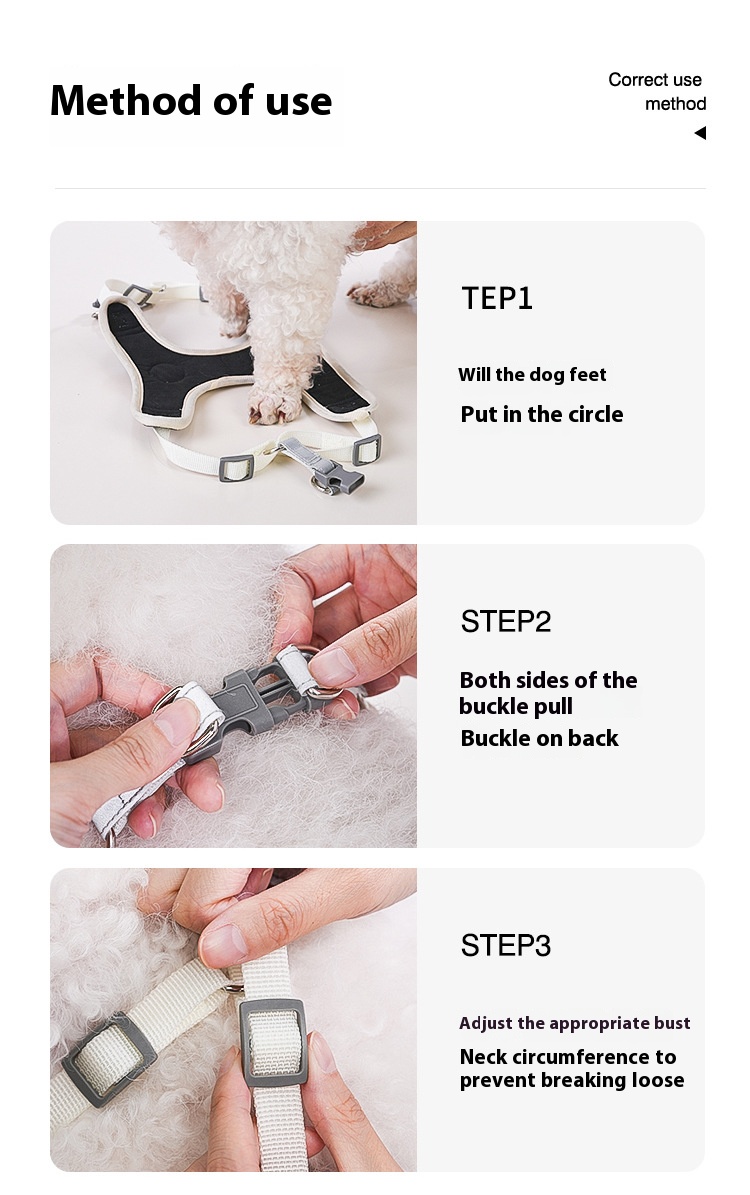 Method of use

Correct use method

TEP1

Will the dog feet

Put in the circle

STEP2

Both sides of the buckle pull

Buckle on back

STEP3

Adjust the appropriate bust

Neck circumference to prevent breaking loose