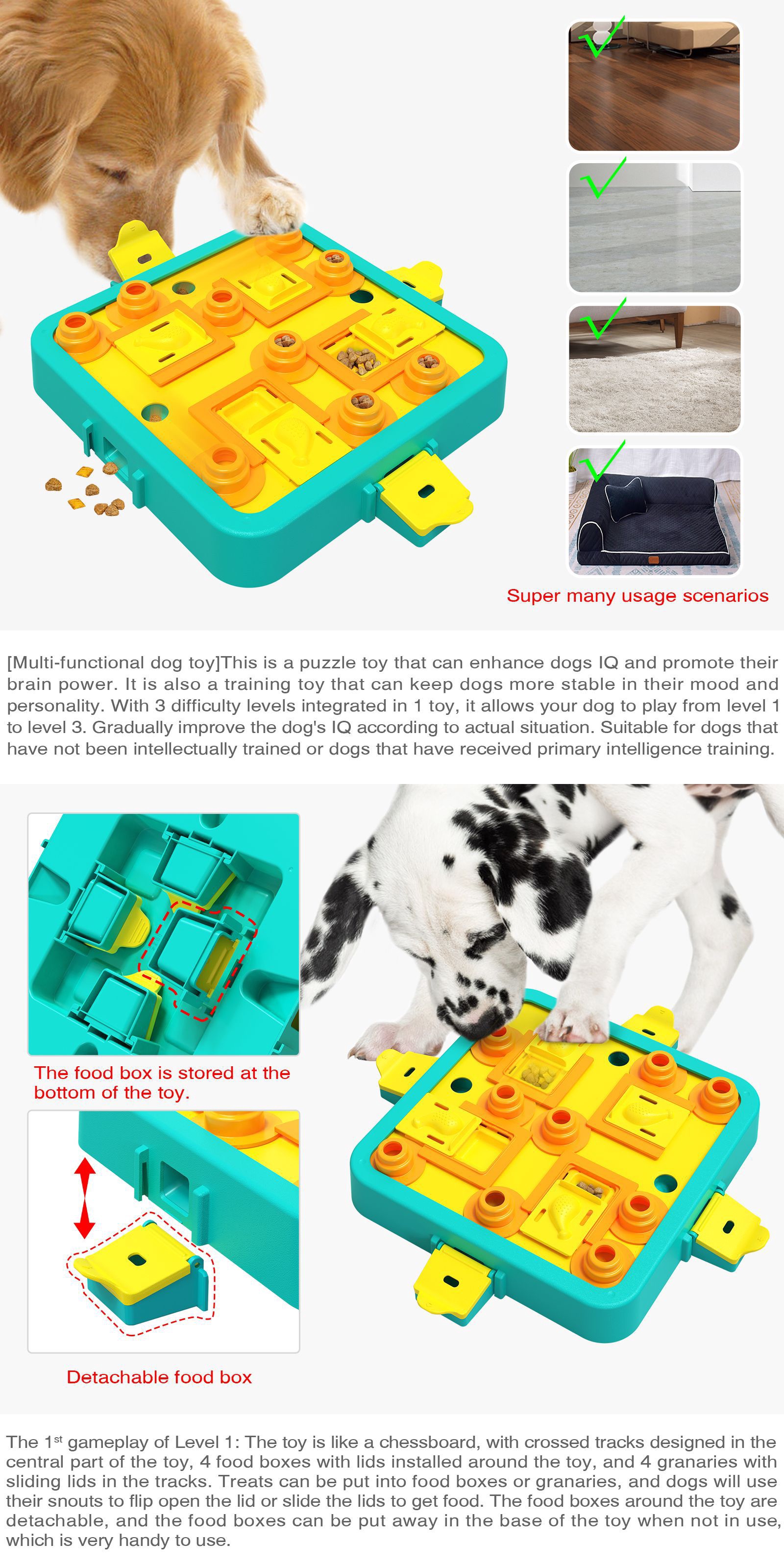 Super many usage scenarios

[Multi-functional dog toy]This is a puzzle toy that can enhance dogs IQ and promote their brain power. It is also a training toy that can keep dogs more stable in their mood and personality. With 3 difficulty levels integrated in 1 toy, it allows your dog to play from level 1 to level 3. Gradually improve the dog's IQ according to actual situation. Suitable for dogs that have not been intellectually trained or dogs that have received primary intelligence training.

The food box is stored at the bottom of the toy.

Detachable food box

The 1$^{st}$ gameplay of Level 1: The toy is like a chessboard, with crossed tracks designed in the central part of the toy, 4 food boxes with lids installed around the toy, and 4 granaries with sliding lids in the tracks. Treats can be put into food boxes or granaries, and dogs will use their snouts to flip open the lid or slide the lids to get food. The food boxes around the toy are detachable, and the food boxes can be put away in the base of the toy when not in use, which is very handy to use.