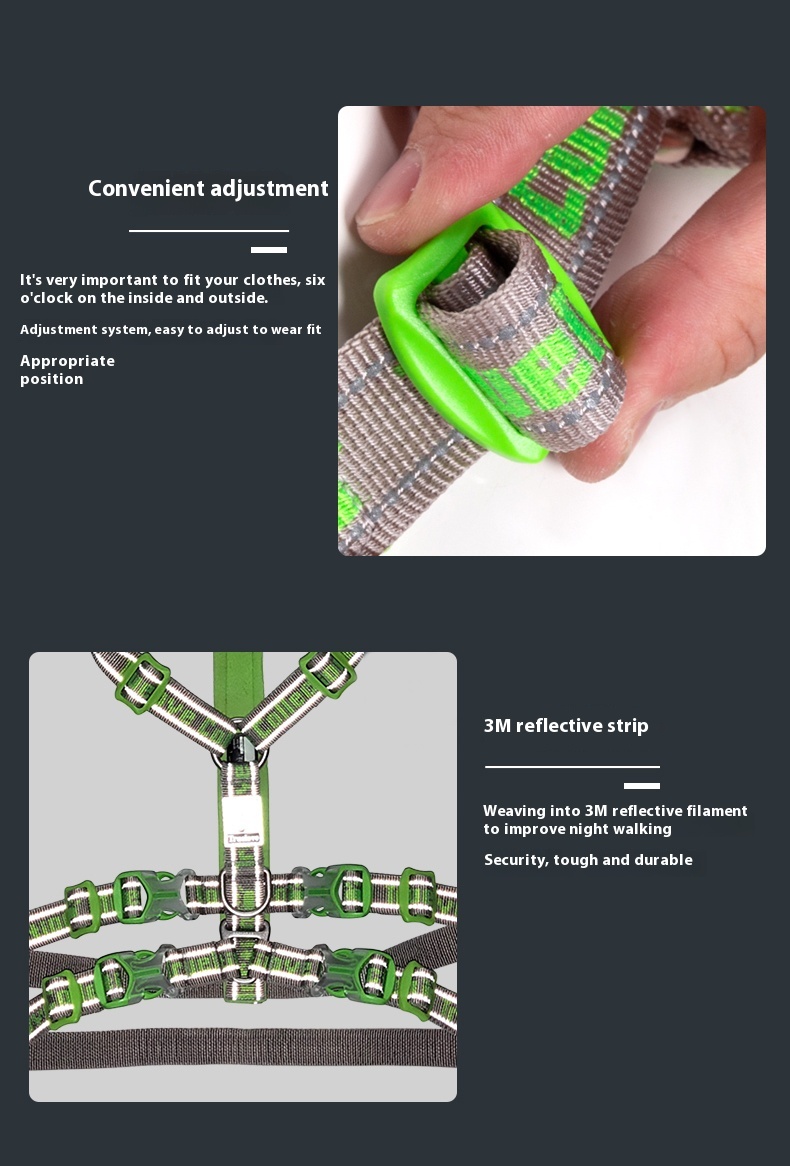 Convenient adjustment

It's very important to fit your clothes, six o'clock on the inside and outside.

Adjustment system, easy to adjust to wear fit

Appropriate position

3M reflective strip

Weaving into 3M reflective filament to improve night walking

Security, tough and durable