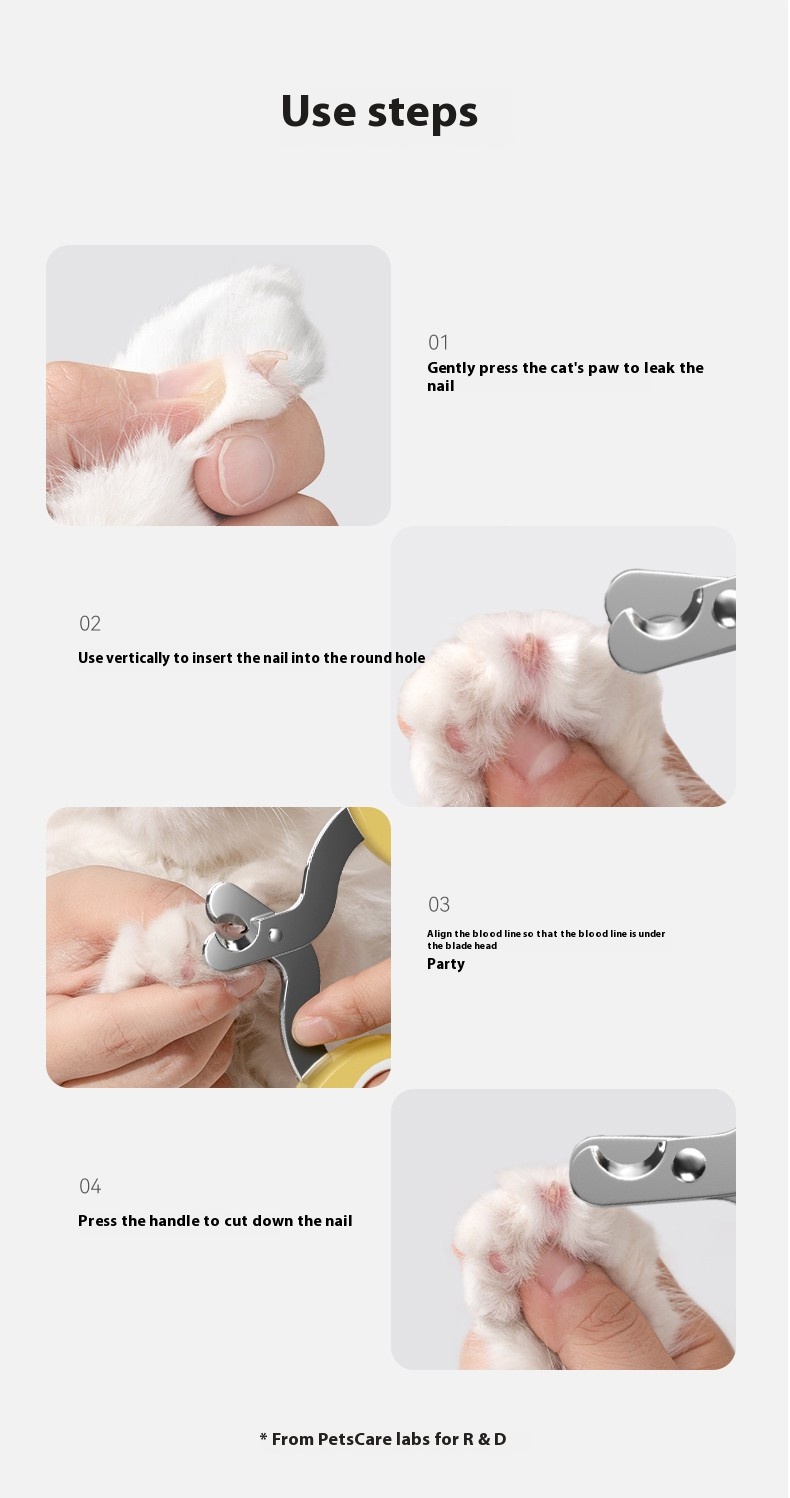 Use steps

01
Gently press the cat's paw to leak the nail

02
Use vertically to insert the nail into the round hole

03
Align the blood line so that the blood line is under the blade head
Party

04
Press the handle to cut down the nail

* From PetsCare labs for R & D