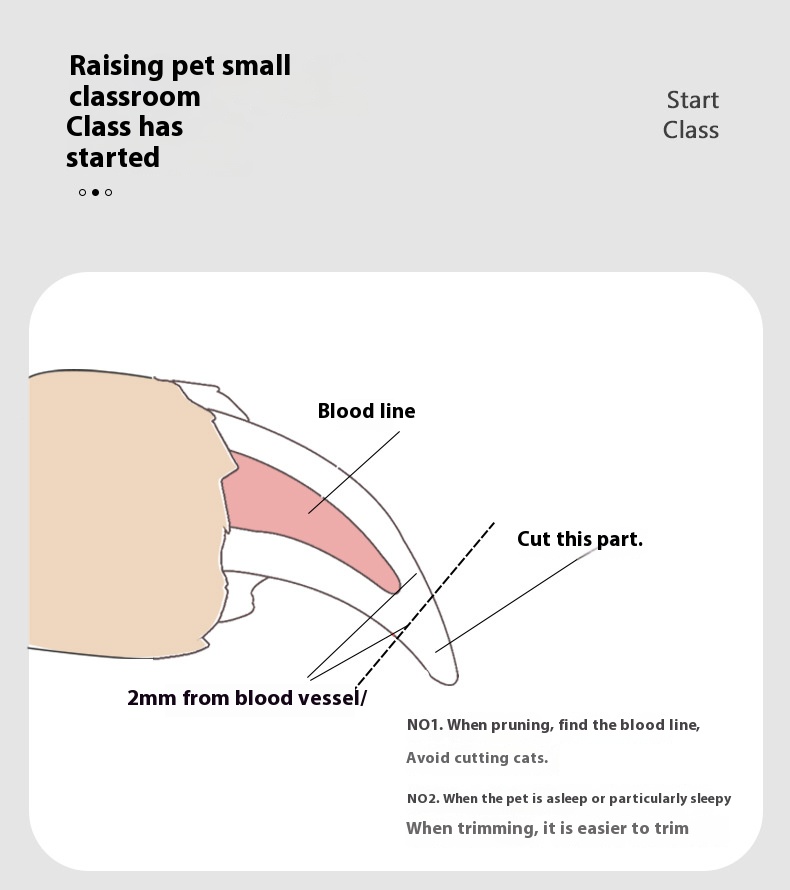 Raising pet small classroom
Class has started

Start Class

Blood line

Cut this part.

2mm from blood vessel/

NO1. When pruning, find the blood line,
Avoid cutting cats.

NO2. When the pet is asleep or particularly sleepy
When trimming, it is easier to trim