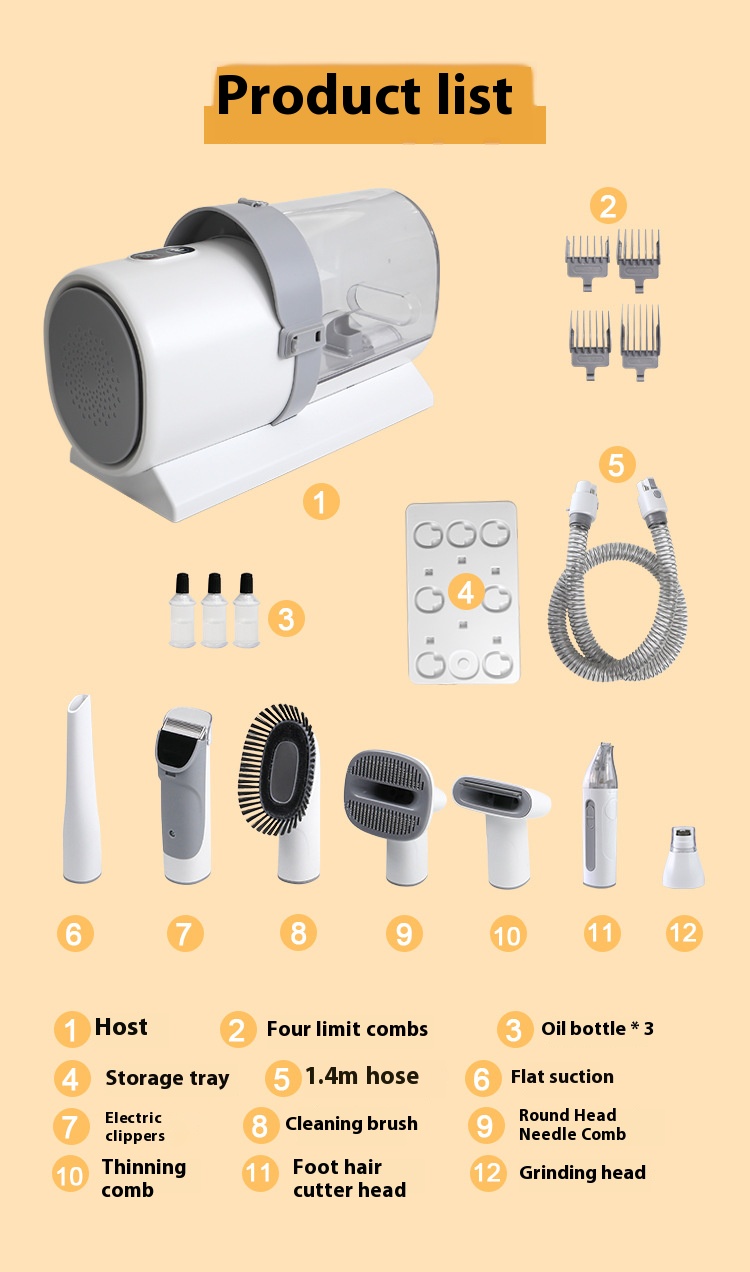 Product list

2

1

5

4

3

6 7 8 9 10 11 12

1 Host
2 Four limit combs
3 Oil bottle * 3
4 Storage tray
5 1.4m hose
6 Flat suction
7 Electric clippers
8 Cleaning brush
9 Round Head Needle Comb
10 Thinning comb
11 Foot hair cutter head
12 Grinding head