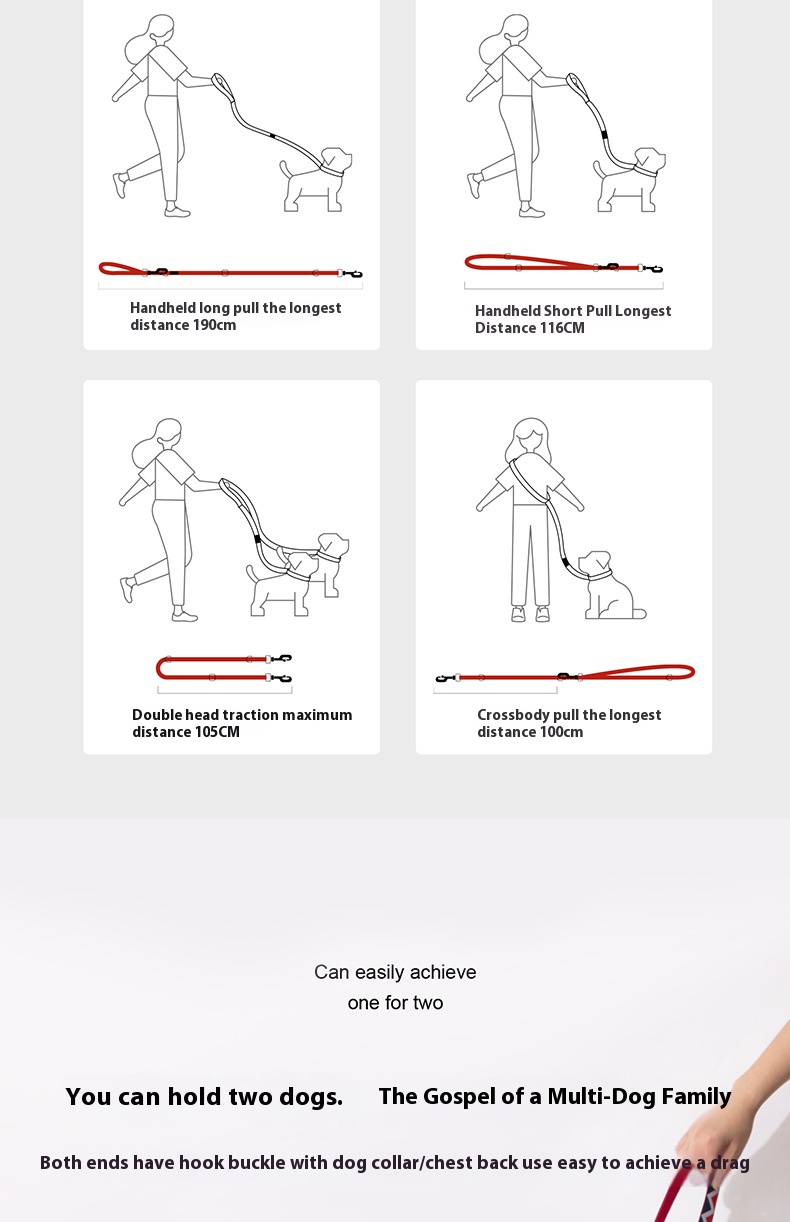 Handheld long pull the longest distance 190cm

Handheld Short Pull Longest Distance 116CM

Double head traction maximum distance 105CM

Crossbody pull the longest distance 100cm

Can easily achieve one for two

You can hold two dogs.

The Gospel of a Multi-Dog Family

Both ends have hook buckle with dog collar/chest back use easy to achieve a drag