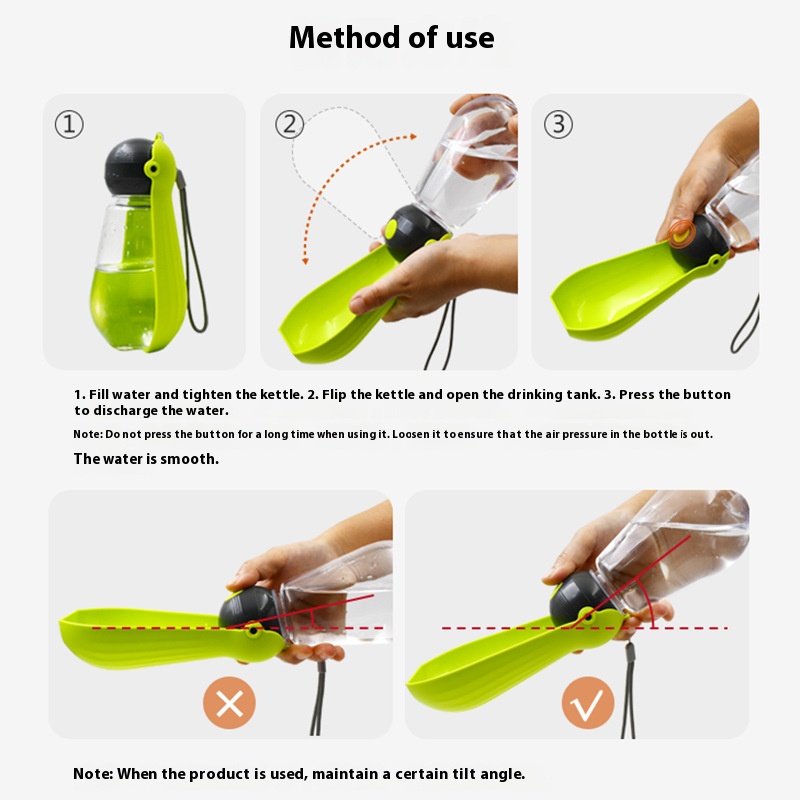 Method of use

①

②

③

1. Fill water and tighten the kettle. 2. Flip the kettle and open the drinking tank. 3. Press the button to discharge the water.

Note: Do not press the button for a long time when using it. Loosen it to ensure that the air pressure in the bottle is out.

The water is smooth.

Note: When the product is used, maintain a certain tilt angle.