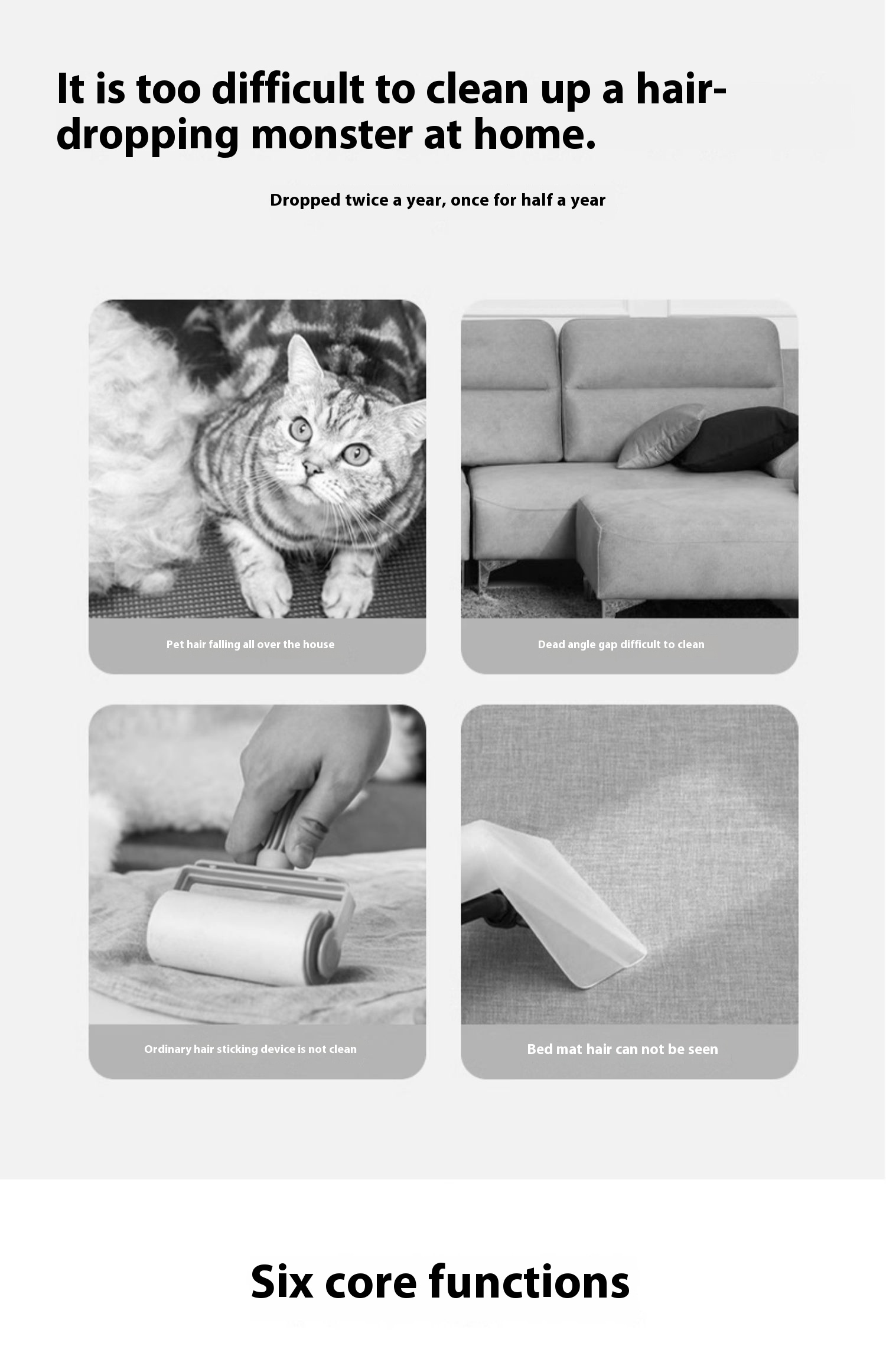 It is too difficult to clean up a hair-dropping monster at home.

Dropped twice a year, once for half a year

Pet hair falling all over the house

Dead angle gap difficult to clean

Ordinary hair sticking device is not clean

Bed mat hair can not be seen

Six core functions