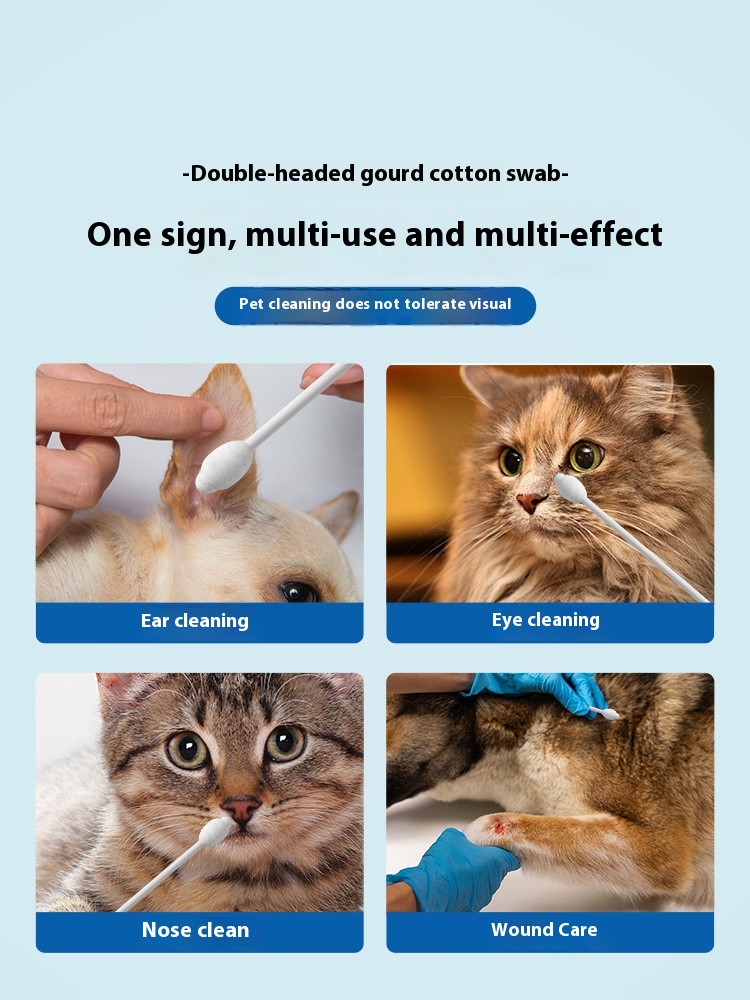 -Double-headed gourd cotton swab-

One sign, multi-use and multi-effect

Pet cleaning does not tolerate visual

Ear cleaning

Eye cleaning

Nose clean

Wound Care