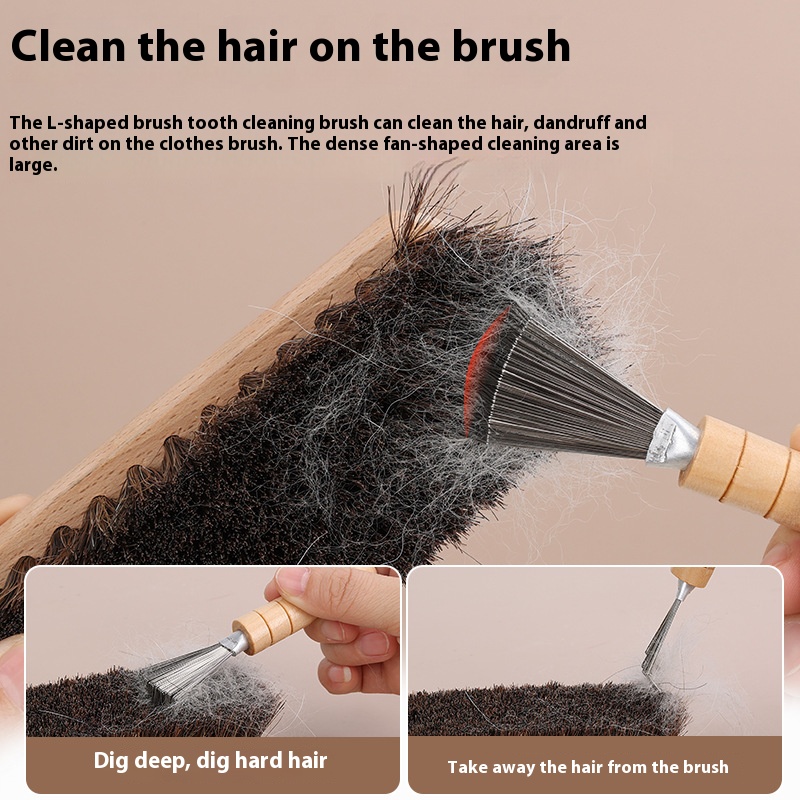 Clean the hair on the brush

The L-shaped brush tooth cleaning brush can clean the hair, dandruff and other dirt on the clothes brush. The dense fan-shaped cleaning area is large.

Dig deep, dig hard hair

Take away the hair from the brush