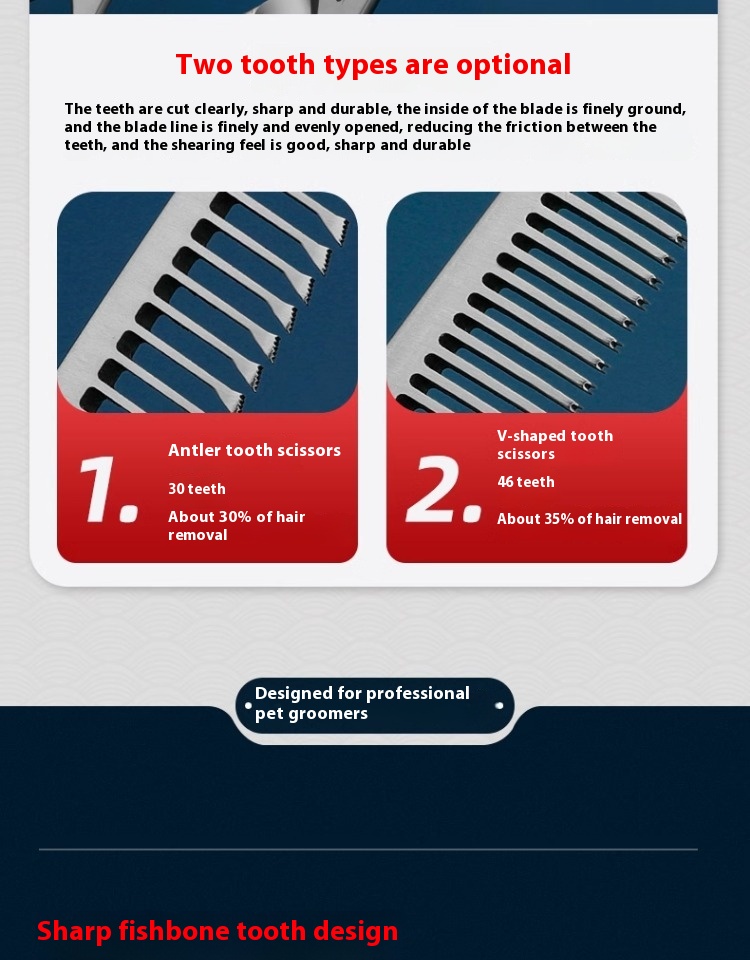 Two tooth types are optional

The teeth are cut clearly, sharp and durable, the inside of the blade is finely ground, and the blade line is finely and evenly opened, reducing the friction between the teeth, and the shearing feel is good, sharp and durable

1.

Antler tooth scissors

30 teeth

About 30% of hair removal

2.

V-shaped tooth scissors

46 teeth

About 35% of hair removal

Designed for professional pet groomers

Sharp fishbone tooth design