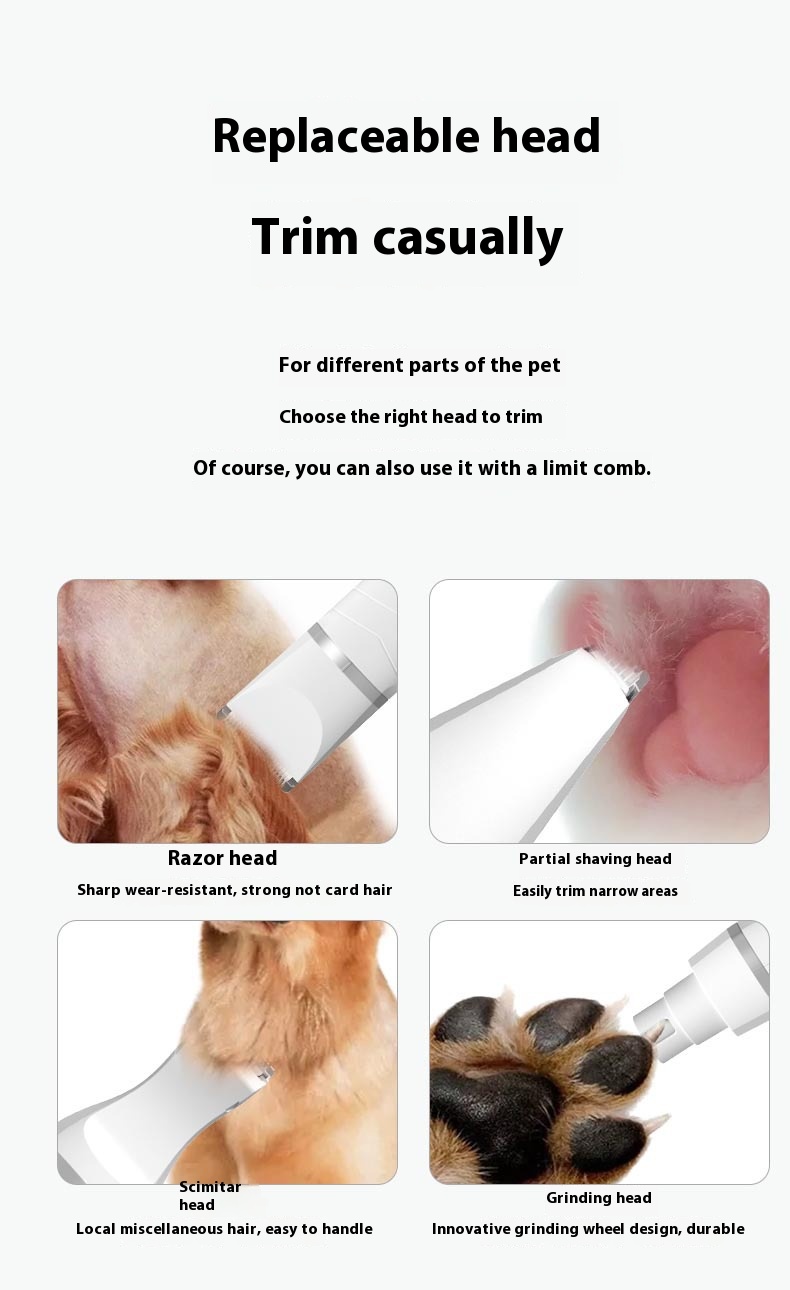 Replaceable head

Trim casually

For different parts of the pet

Choose the right head to trim

Of course, you can also use it with a limit comb.

Razor head

Sharp wear-resistant, strong not card hair

Partial shaving head

Easily trim narrow areas

Scimitar head

Local miscellaneous hair, easy to handle

Grinding head

Innovative grinding wheel design, durable